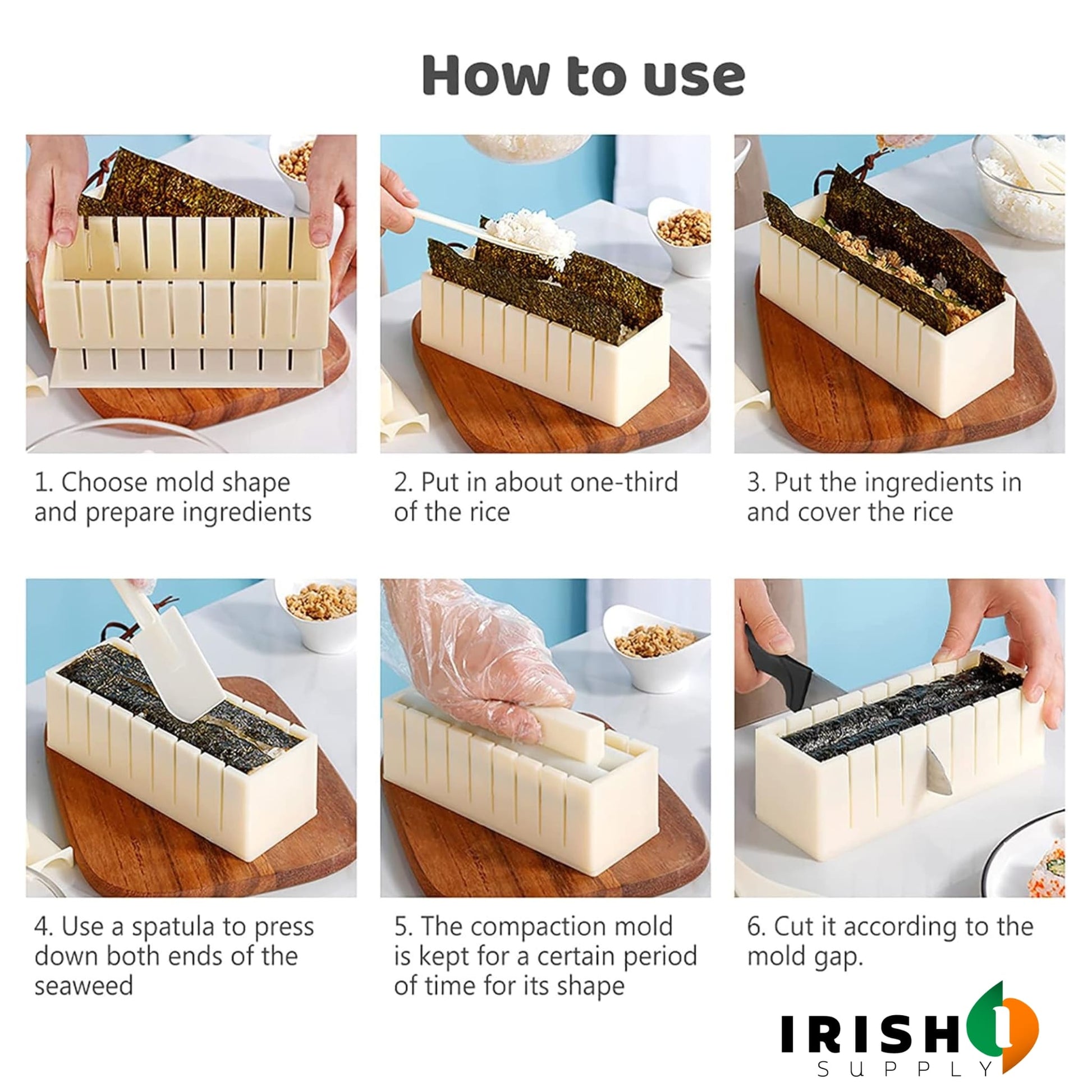 How to use

1. Choose mold shape and prepare ingredients

2. Put in about one-third of the rice

3. Put the ingredients in and cover the rice

4. Use a spatula to press down both ends of the seaweed

5. The compaction mold is kept for a certain period of time for its shape

6. Cut it according to the mold gap.

IRISH 1
SUPPLY