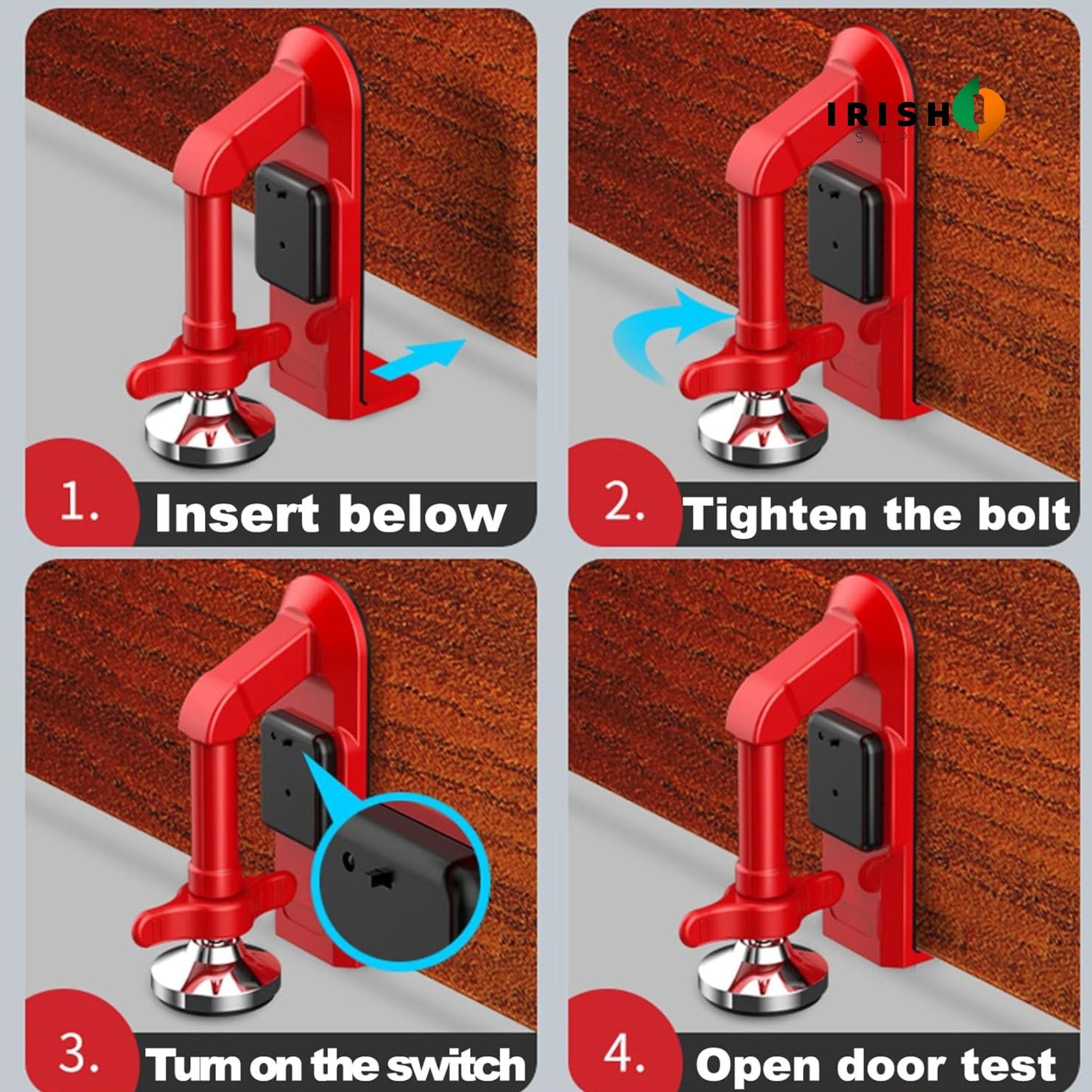 IRISH SUPPLY

1. Insert below

2. Tighten the bolt

3. Turn on the switch

4. Open door test