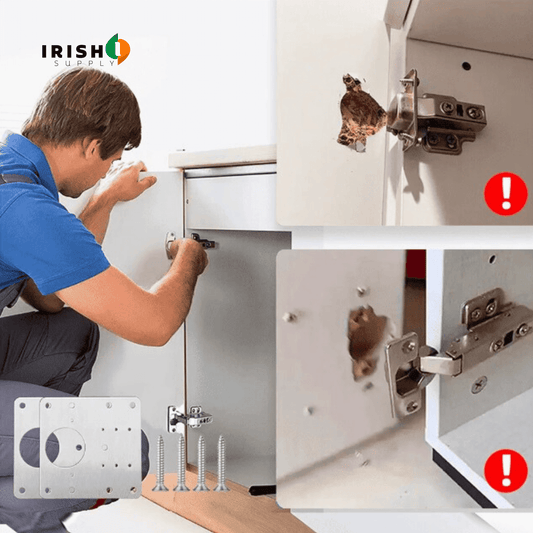 IRISH
SUPPLY

!

!