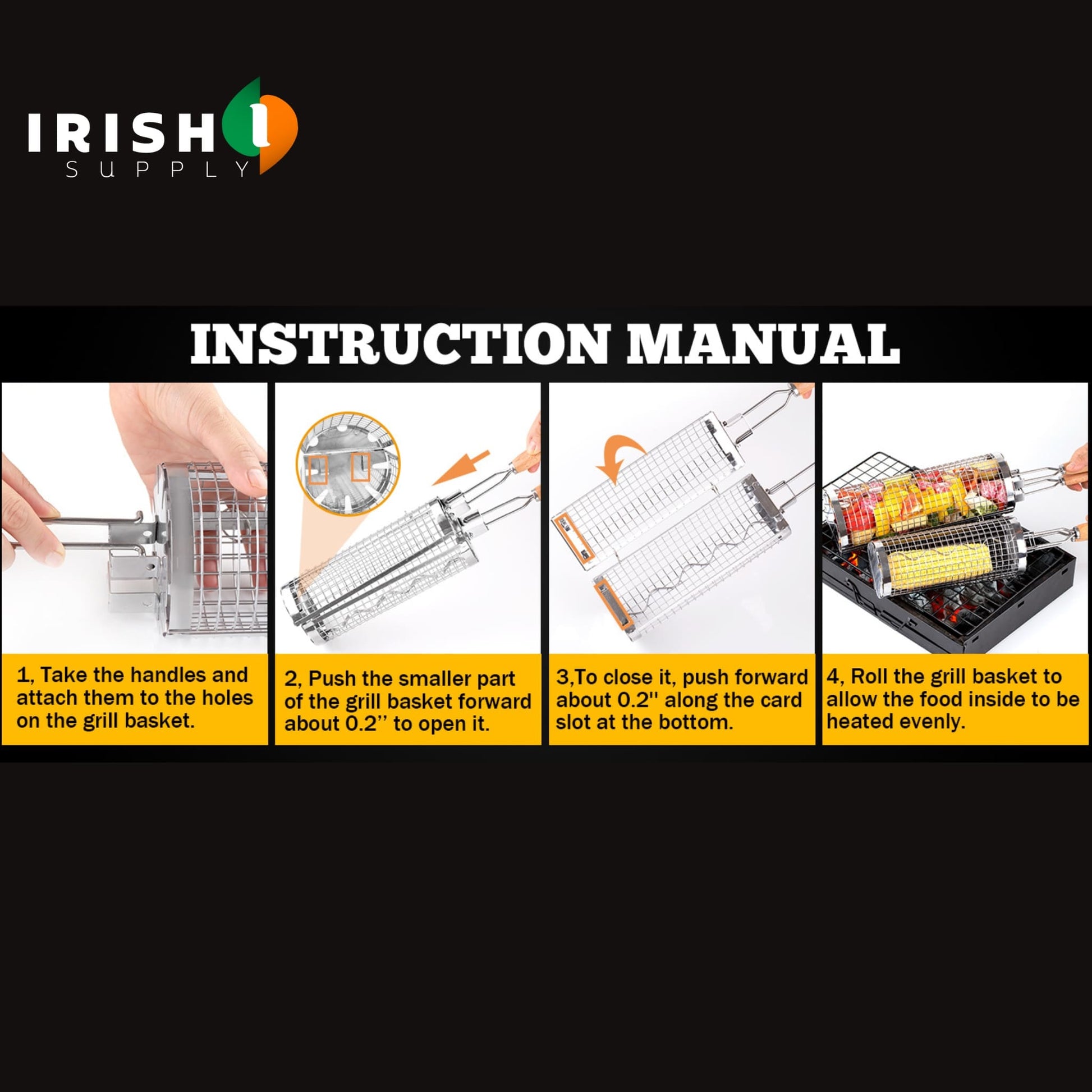 IRISH
SUPPLY

INSTRUCTION MANUAL

1, Take the handles and attach them to the holes on the grill basket.

2, Push the smaller part of the grill basket forward about 0.2'' to open it.

3,To close it, push forward about 0.2'' along the card slot at the bottom.

4, Roll the grill basket to allow the food inside to be heated evenly.