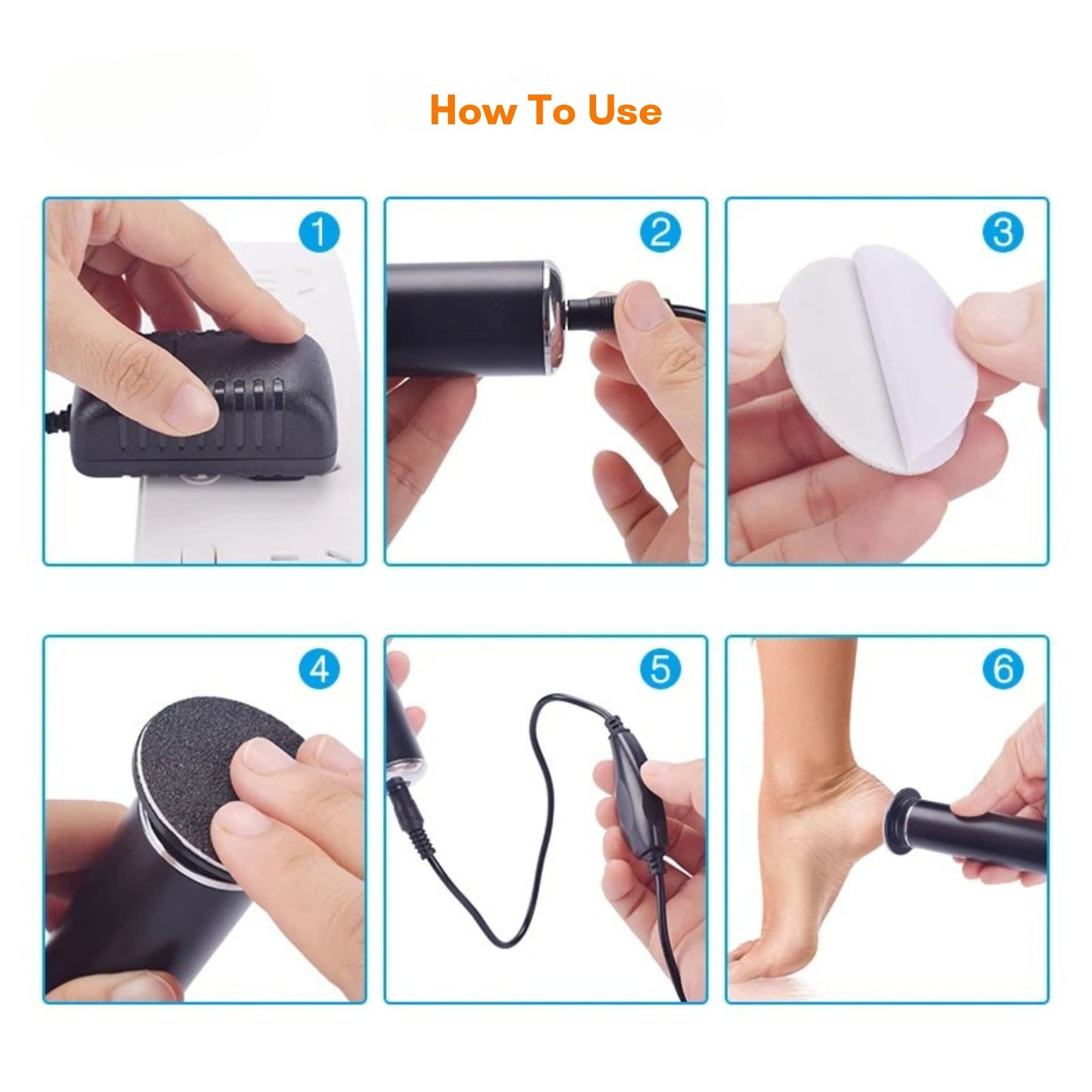 How To Use

1

2

3

4

5

6