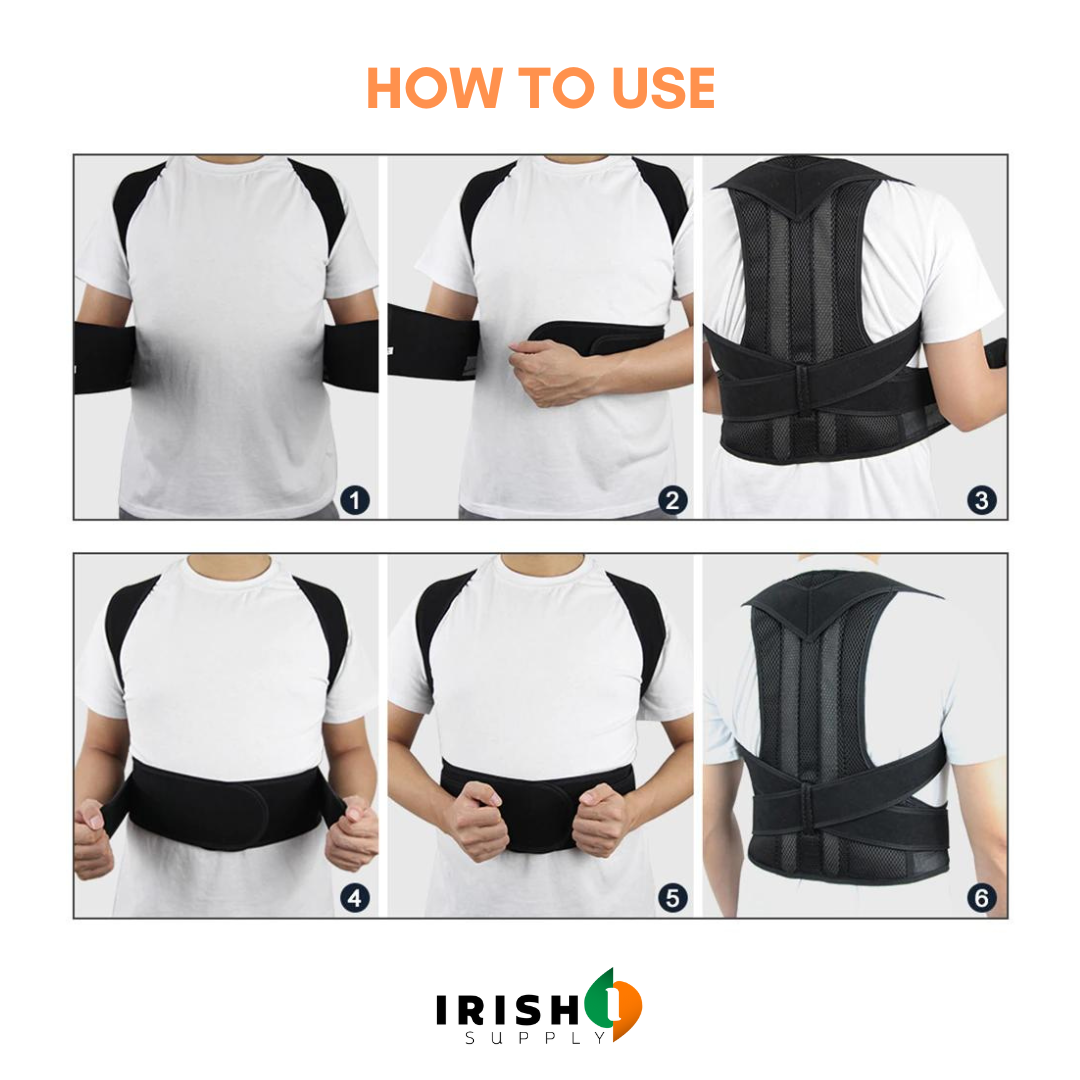 HOW TO USE

1

2

3

4

5

6

IRISH
SUPPLY