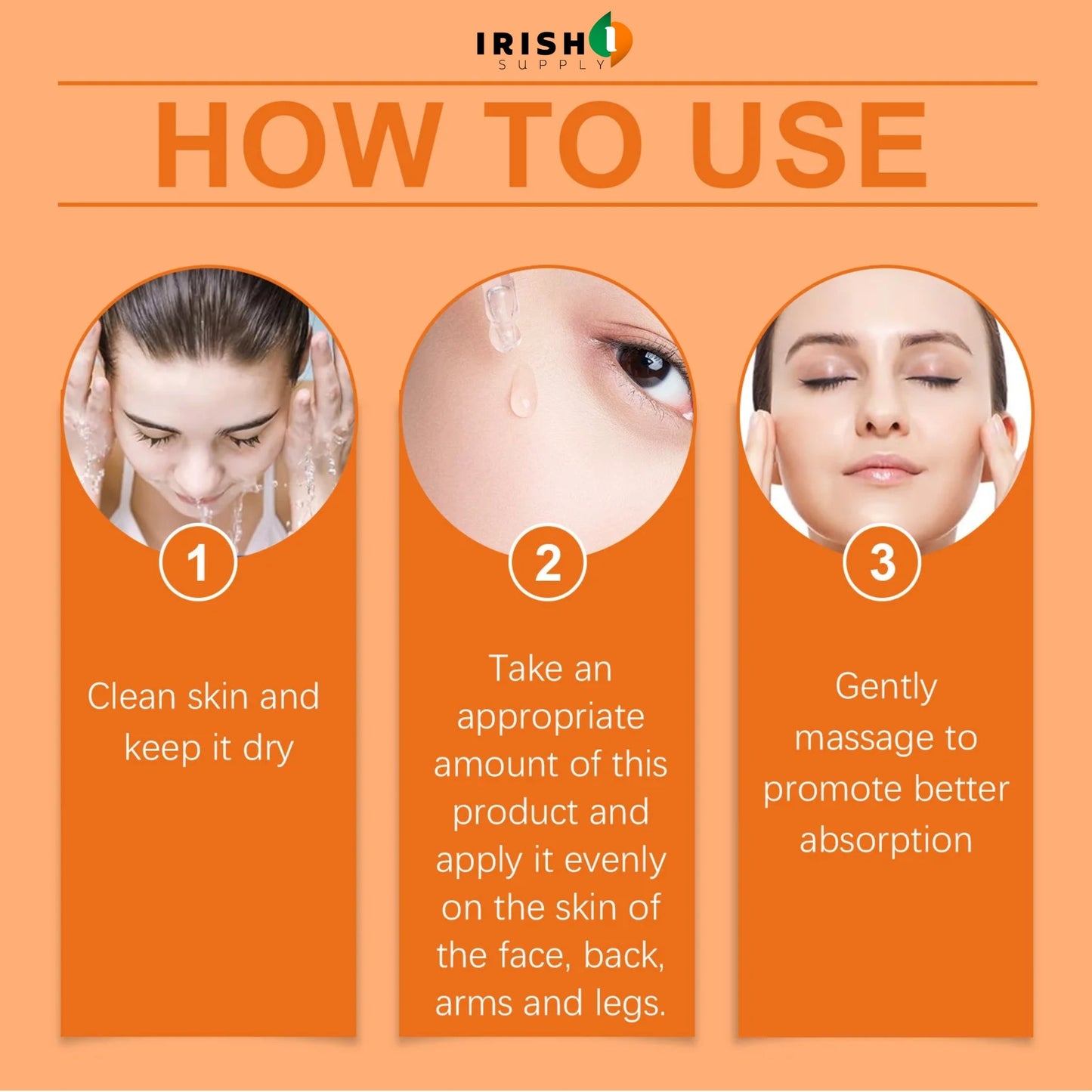 IRISH SUPPLY

HOW TO USE

1

Clean skin and keep it dry

2

Take an appropriate amount of this product and apply it evenly on the skin of the face, back, arms and legs.

3

Gently massage to promote better absorption