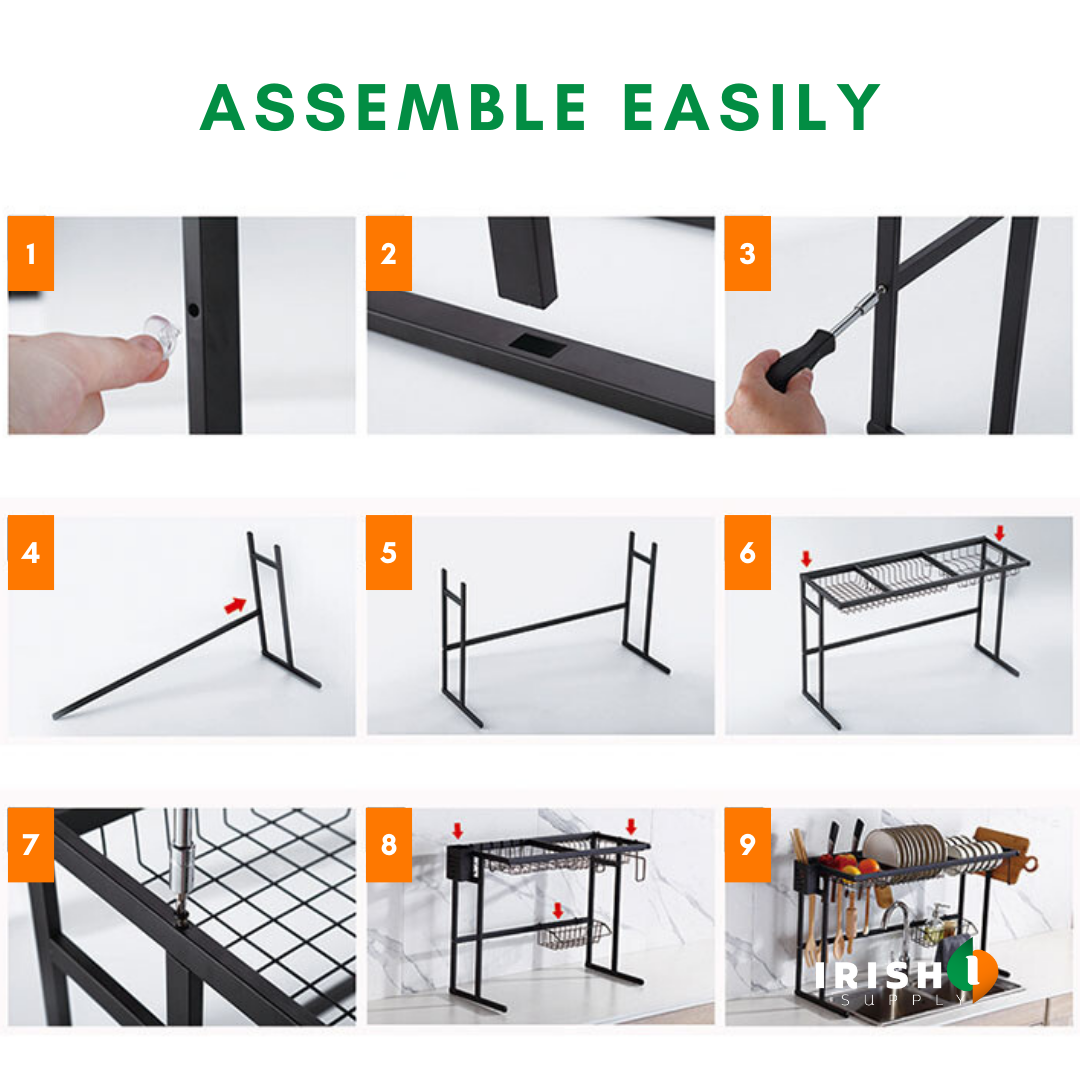 ASSEMBLE EASILY

1

2

3

4

5

6

7

8

9

IRISH SUPPLY