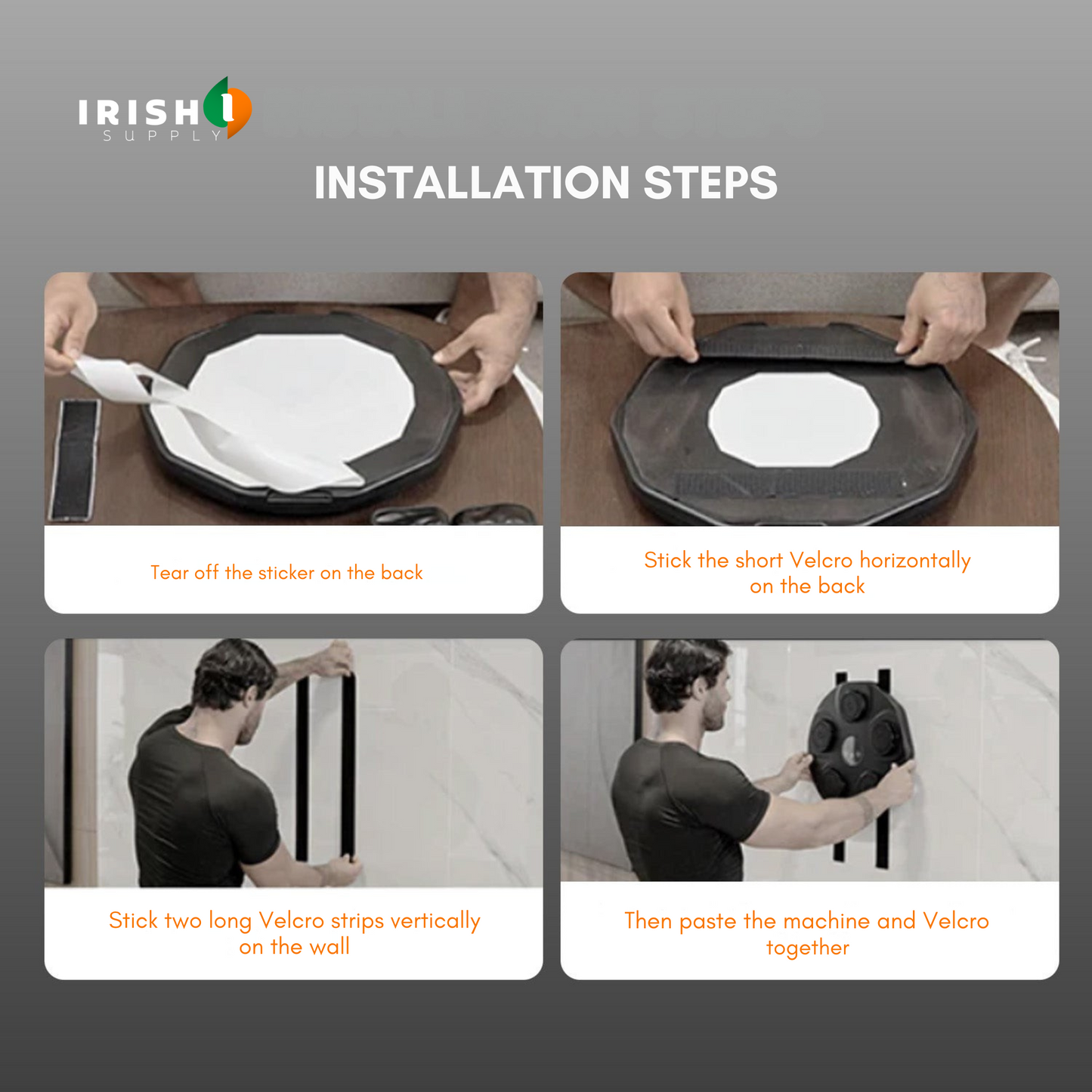 IRISH
SUPPLY

INSTALLATION STEPS

Tear off the sticker on the back

Stick the short Velcro horizontally on the back

Stick two long Velcro strips vertically on the wall

Then paste the machine and Velcro together