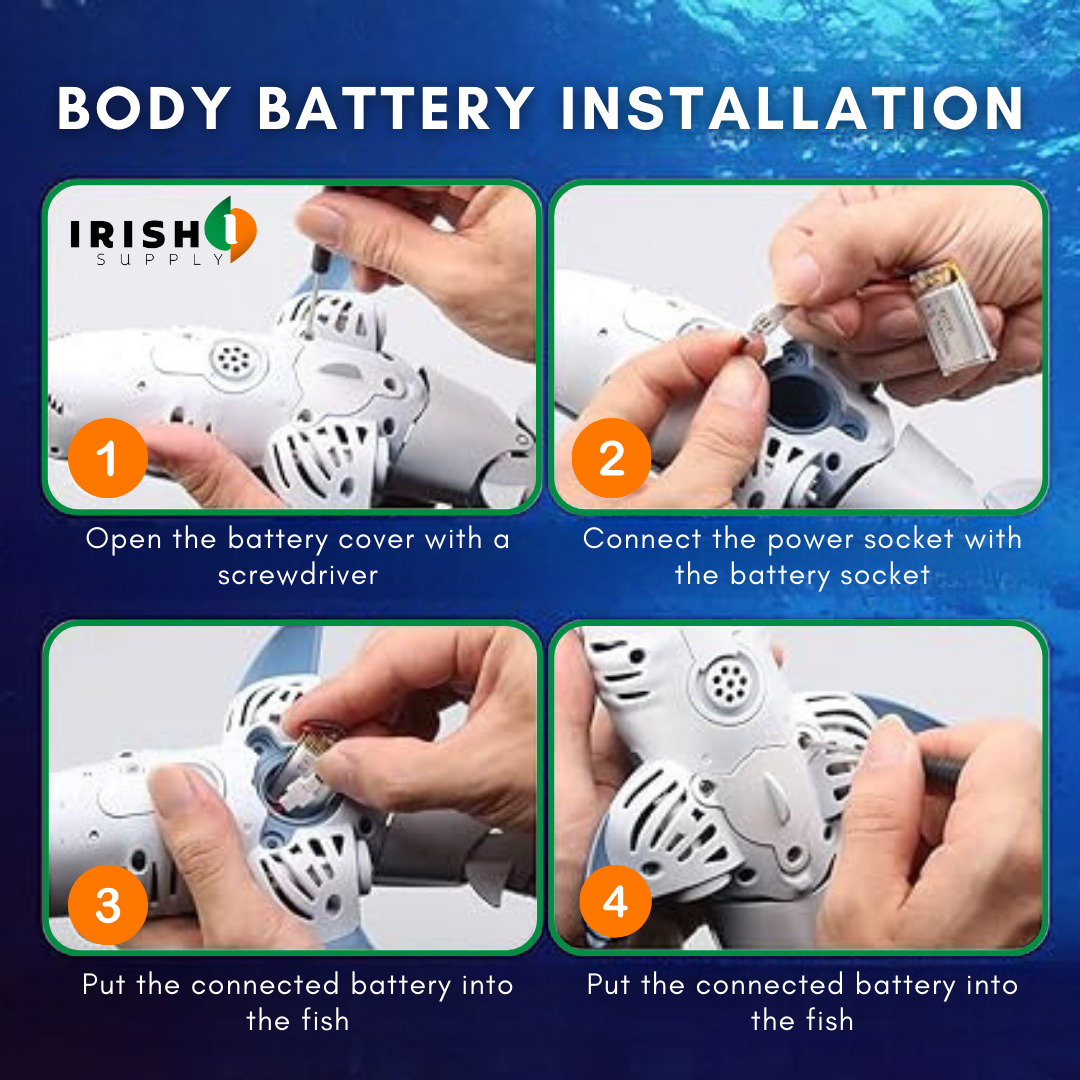 BODY BATTERY INSTALLATION

IRISH SUPPLY

1

Open the battery cover with a screwdriver

2

Connect the power socket with the battery socket

3

Put the connected battery into the fish

4

Put the connected battery into the fish