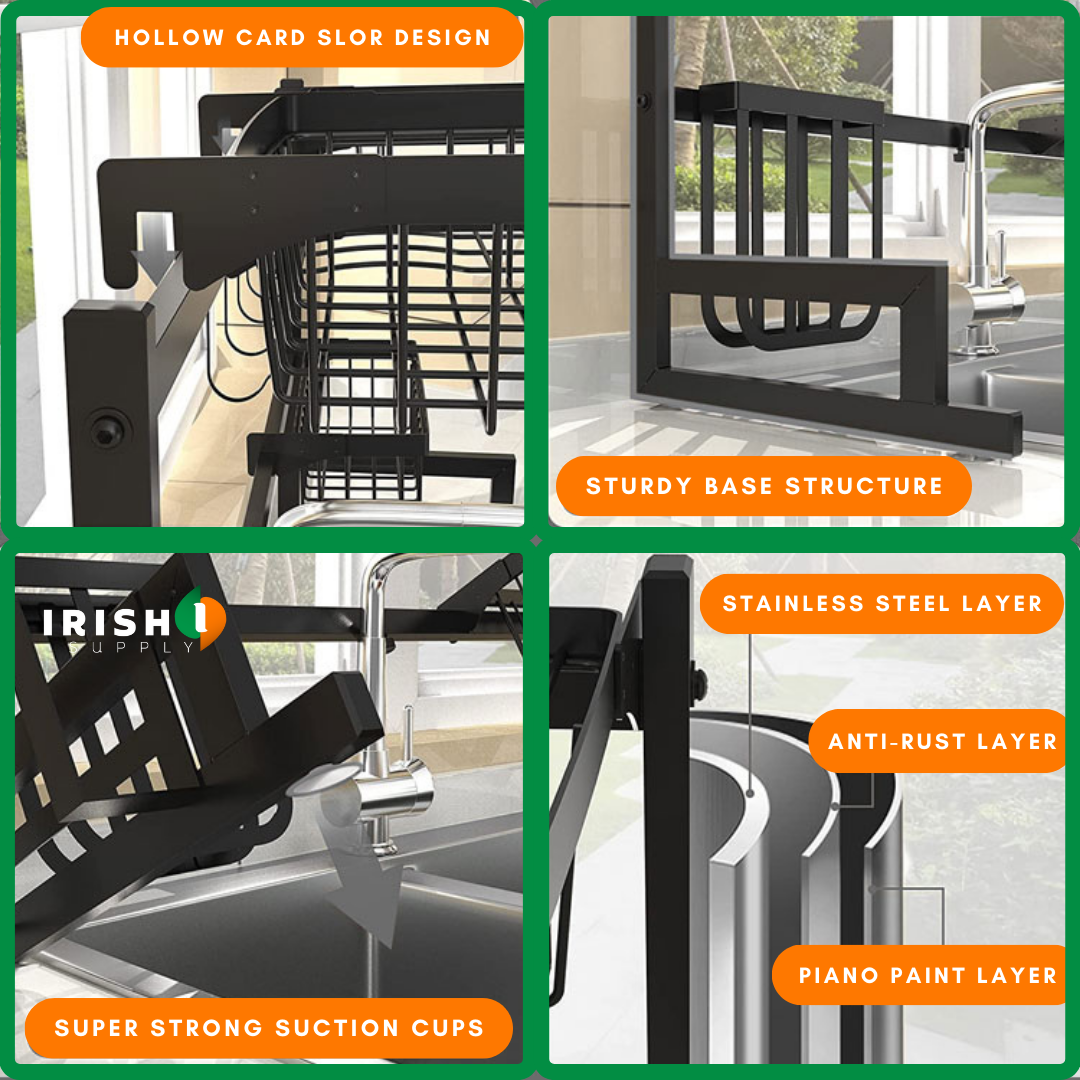 HOLLOW CARD SLOR DESIGN

STURDY BASE STRUCTURE

IRISH SUPPLY

SUPER STRONG SUCTION CUPS

STAINLESS STEEL LAYER

ANTI-RUST LAYER

PIANO PAINT LAYER