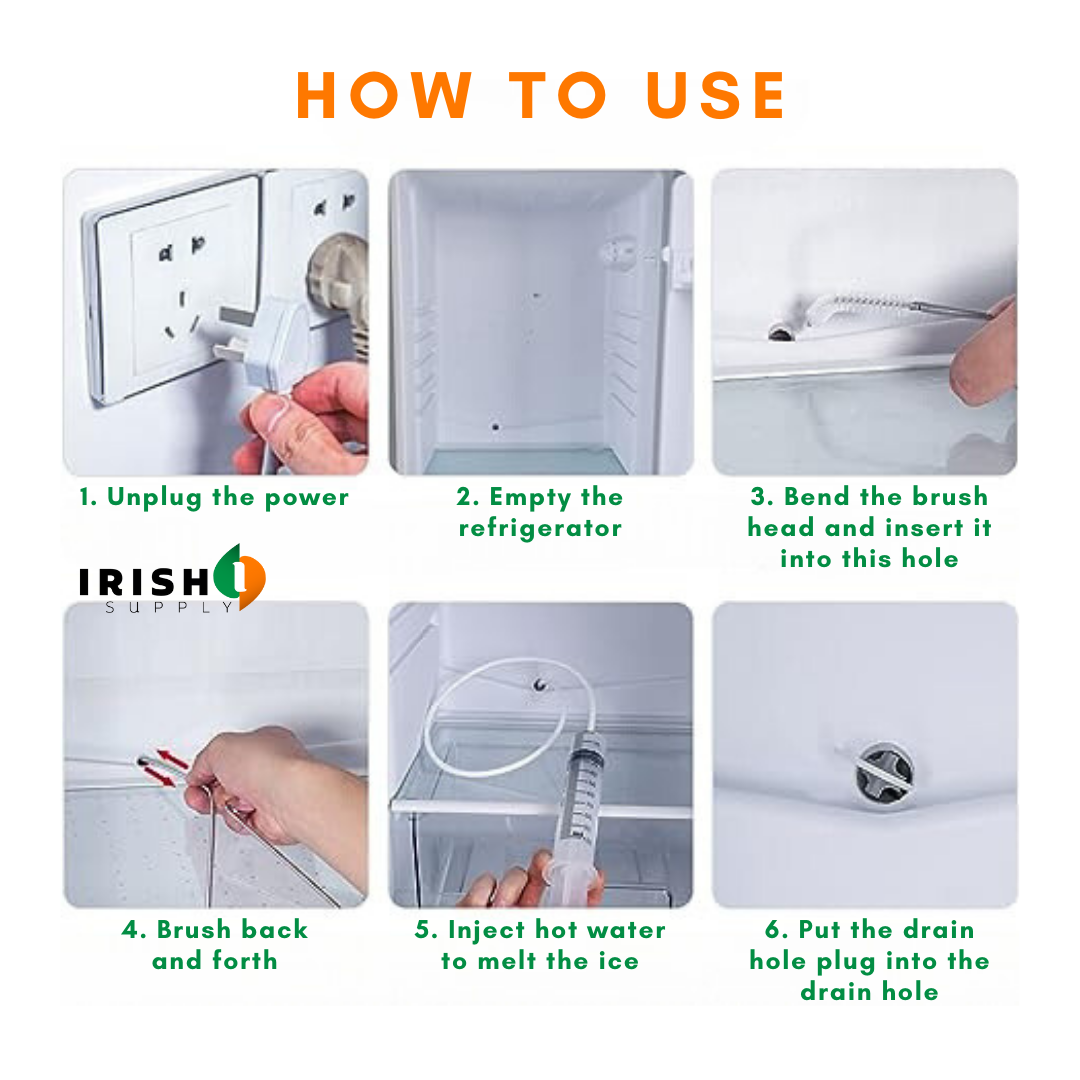 HOW TO USE

1. Unplug the power

2. Empty the refrigerator

3. Bend the brush head and insert it into this hole

IRISH 1 SUPPLY

4. Brush back and forth

5. Inject hot water to melt the ice

6. Put the drain hole plug into the drain hole