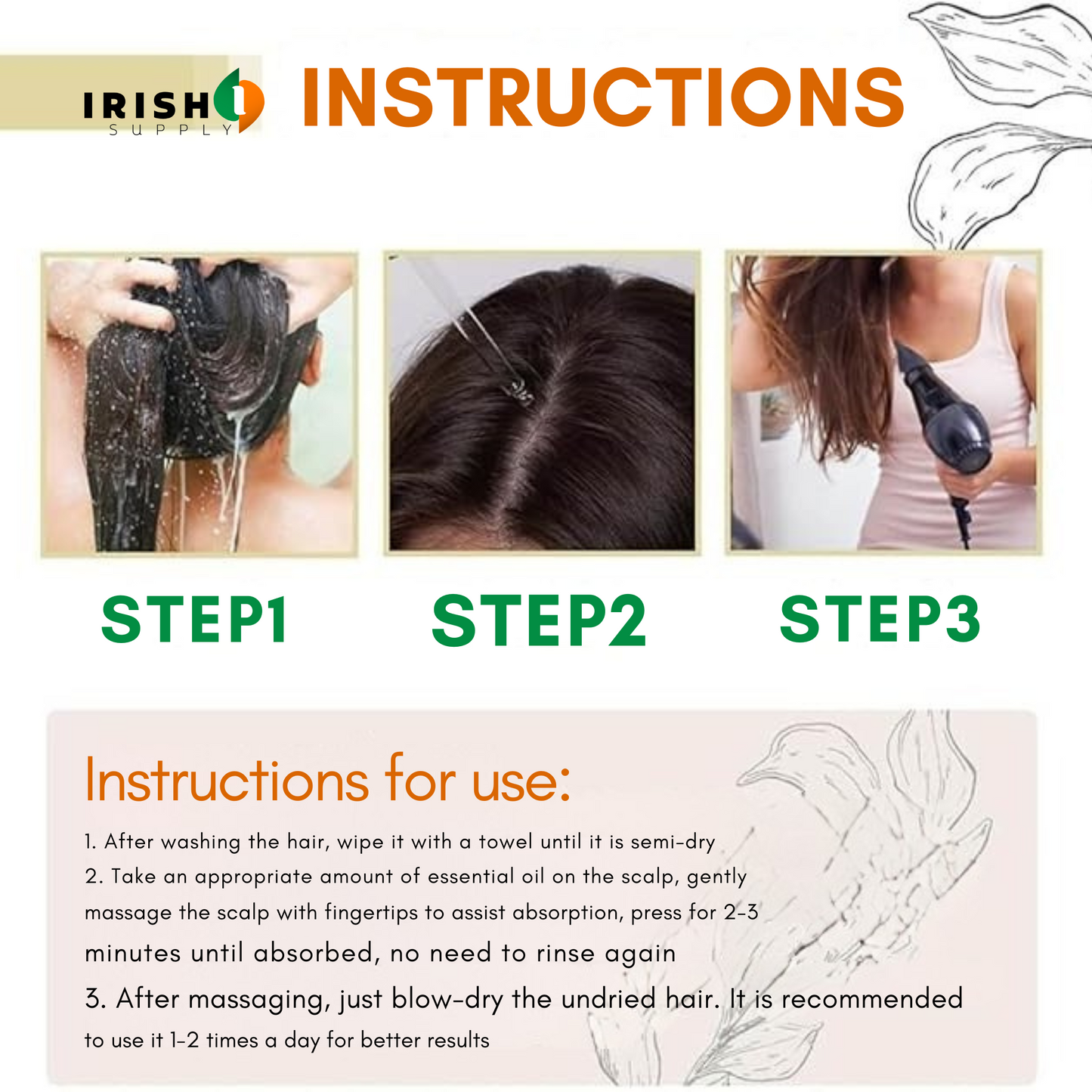 IRISH SUPPLY

INSTRUCTIONS

STEP1

STEP2

STEP3

Instructions for use:

1. After washing the hair, wipe it with a towel until it is semi-dry
2. Take an appropriate amount of essential oil on the scalp, gently massage the scalp with fingertips to assist absorption, press for 2-3 minutes until absorbed, no need to rinse again
3. After massaging, just blow-dry the undried hair. It is recommended to use it 1-2 times a day for better results