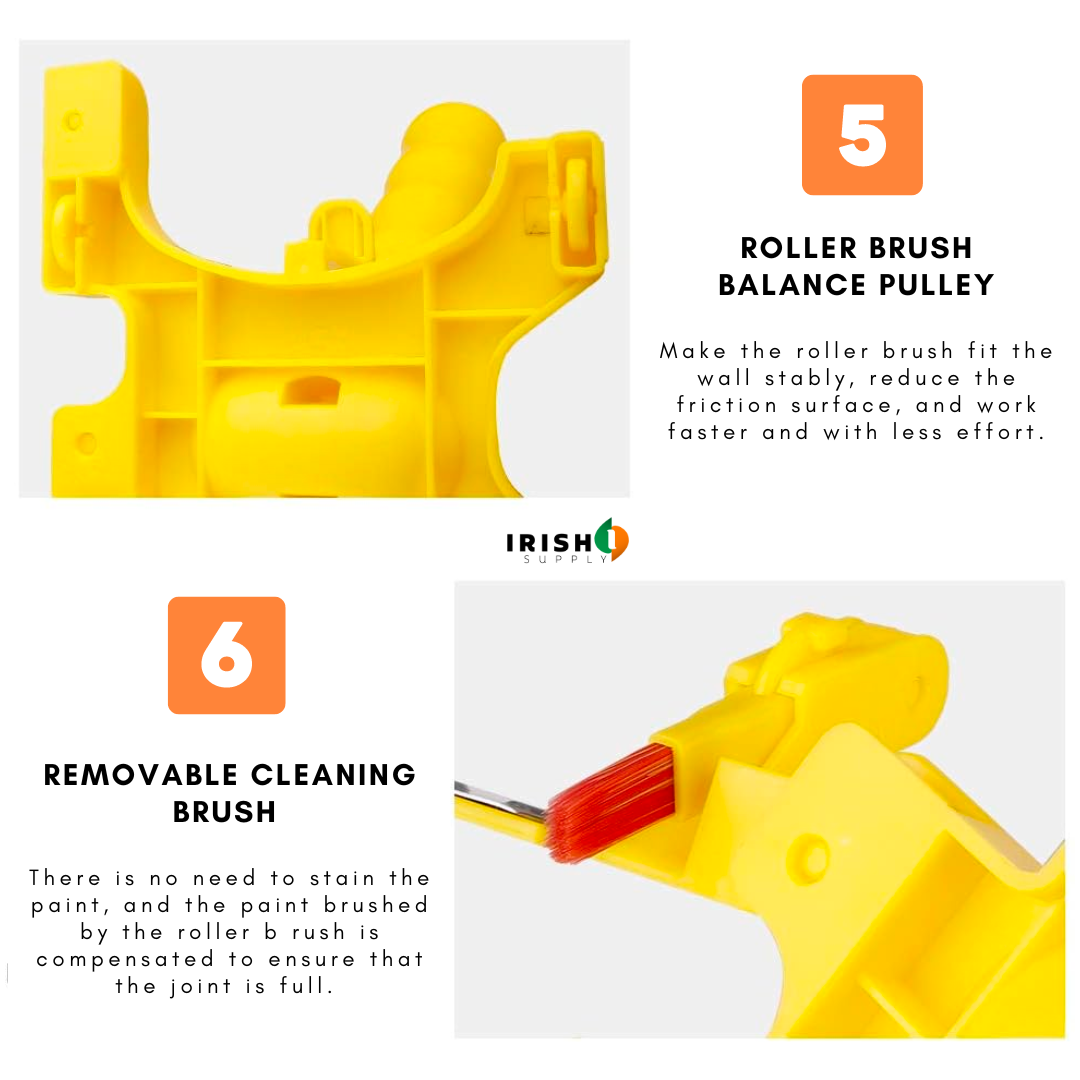 5

ROLLER BRUSH BALANCE PULLEY

Make the roller brush fit the wall stably, reduce the friction surface, and work faster and with less effort.

IRISH SUPPLY

6

REMOVABLE CLEANING BRUSH

There is no need to stain the paint, and the paint brushed by the roller b rush is compensated to ensure that the joint is full.