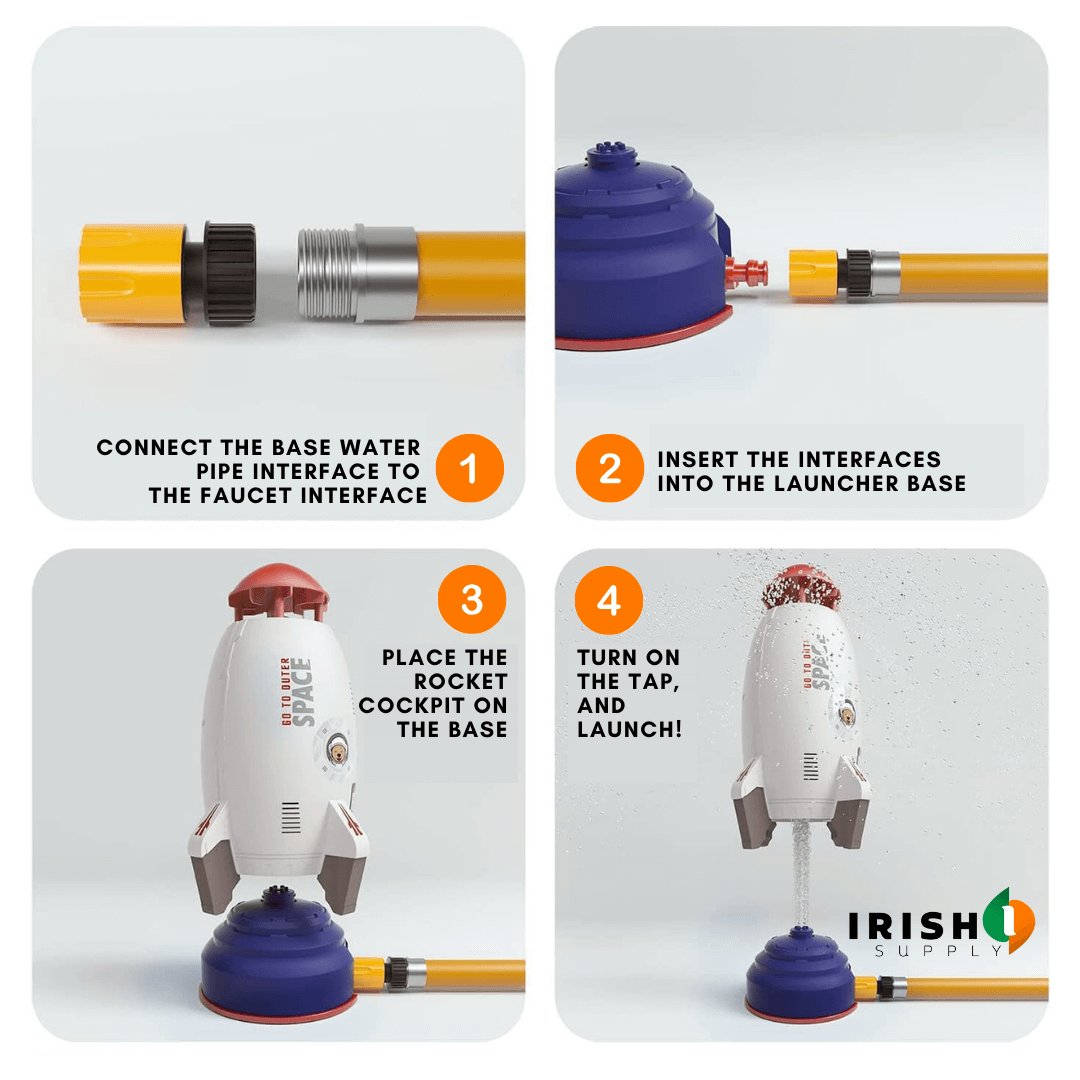 CONNECT THE BASE WATER PIPE INTERFACE TO THE FAUCET INTERFACE

1

2

INSERT THE INTERFACES INTO THE LAUNCHER BASE

3

PLACE THE ROCKET COCKPIT ON THE BASE

GO TO OUTER SPACE

4

TURN ON THE TAP, AND LAUNCH!

GO TO OUTER SPACE

IRISH SUPPLY