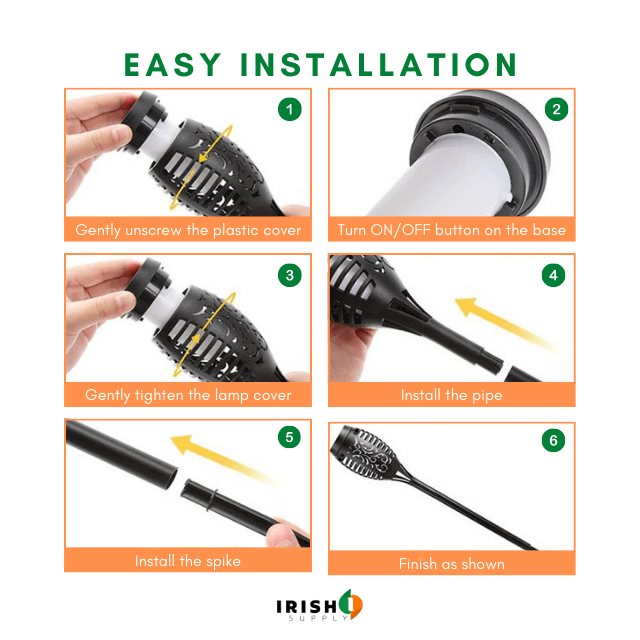 EASY INSTALLATION

1
Gently unscrew the plastic cover

2
Turn ON/OFF button on the base

3
Gently tighten the lamp cover

4
Install the pipe

5
Install the spike

6
Finish as shown

IRISH
SUPPLY