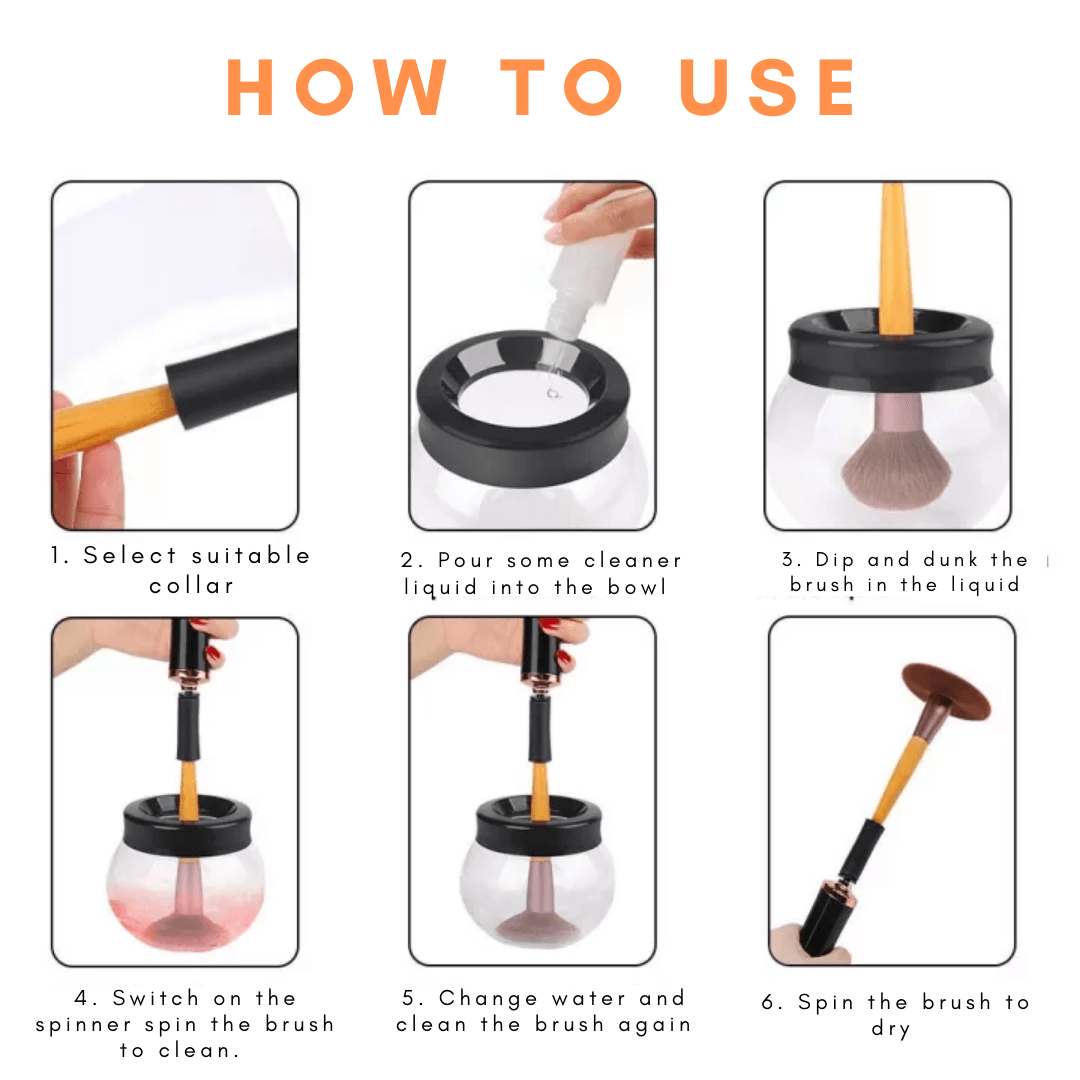 HOW TO USE

1. Select suitable collar

2. Pour some cleaner liquid into the bowl

3. Dip and dunk the brush in the liquid

4. Switch on the spinner spin the brush to clean.

5. Change water and clean the brush again

6. Spin the brush to dry