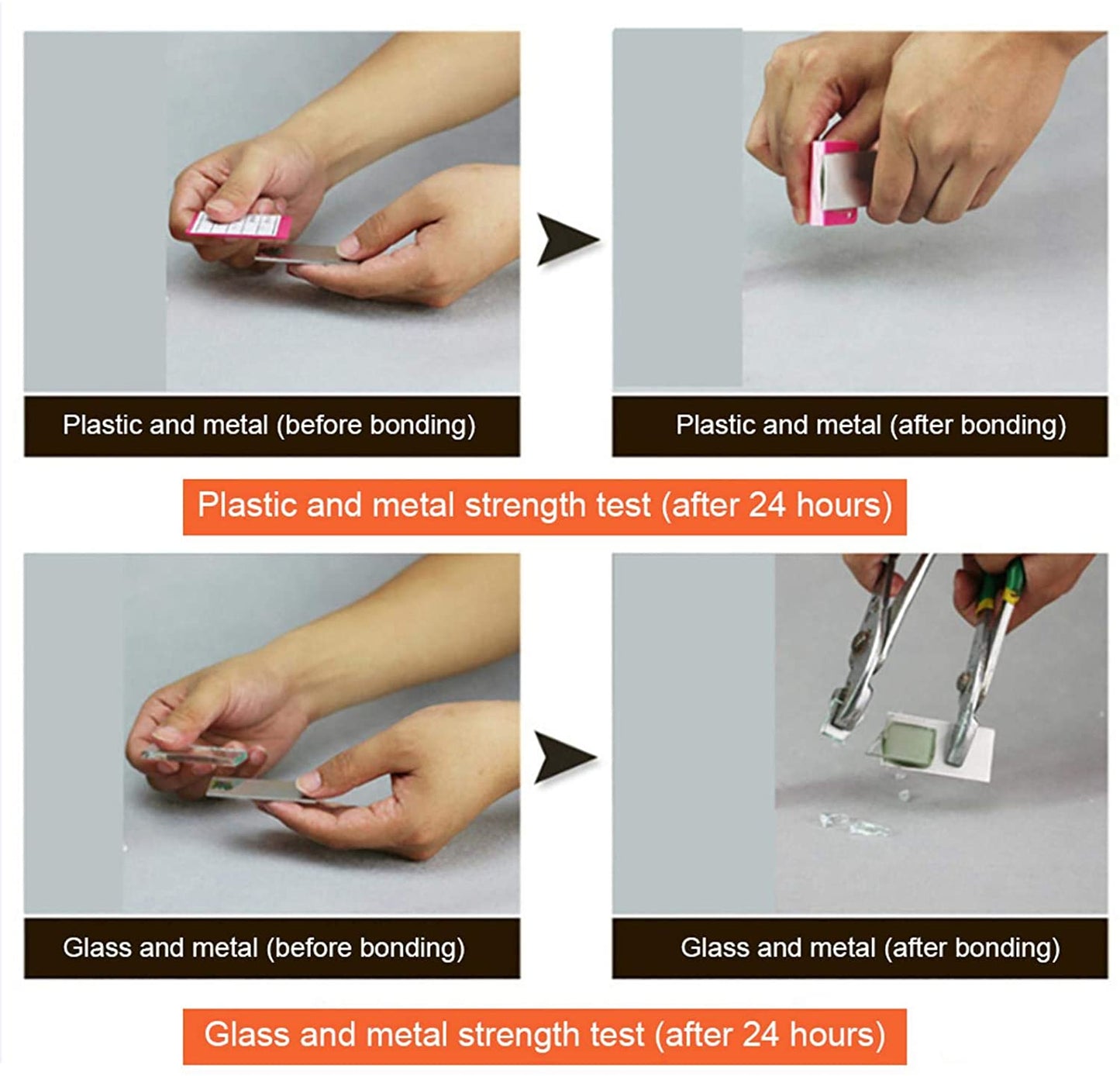 Plastic and metal (before bonding)

Plastic and metal (after bonding)

Plastic and metal strength test (after 24 hours)

Glass and metal (before bonding)

Glass and metal (after bonding)

Glass and metal strength test (after 24 hours)