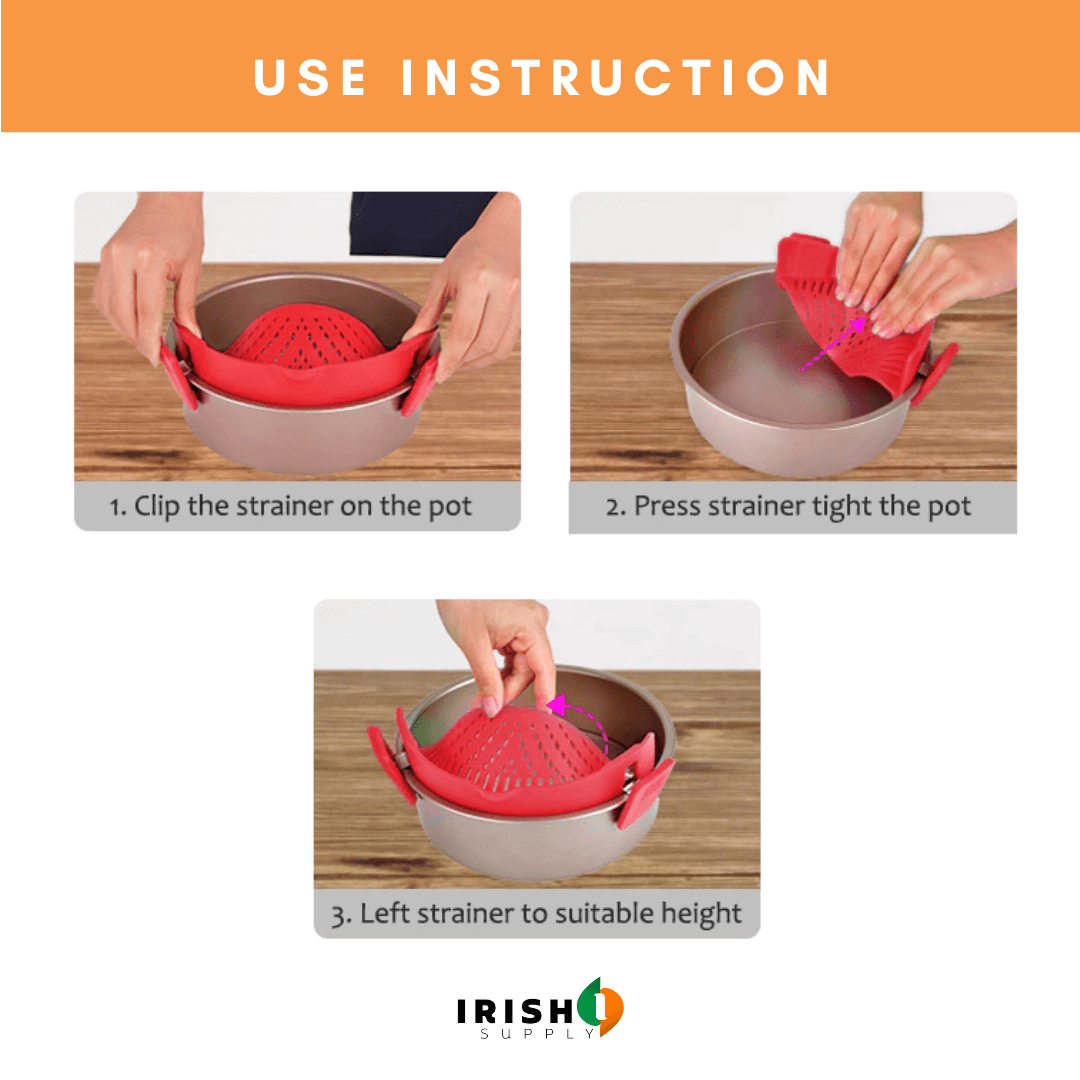 USE INSTRUCTION

1. Clip the strainer on the pot

2. Press strainer tight the pot

3. Left strainer to suitable height

IRISH 1 SUPPLY