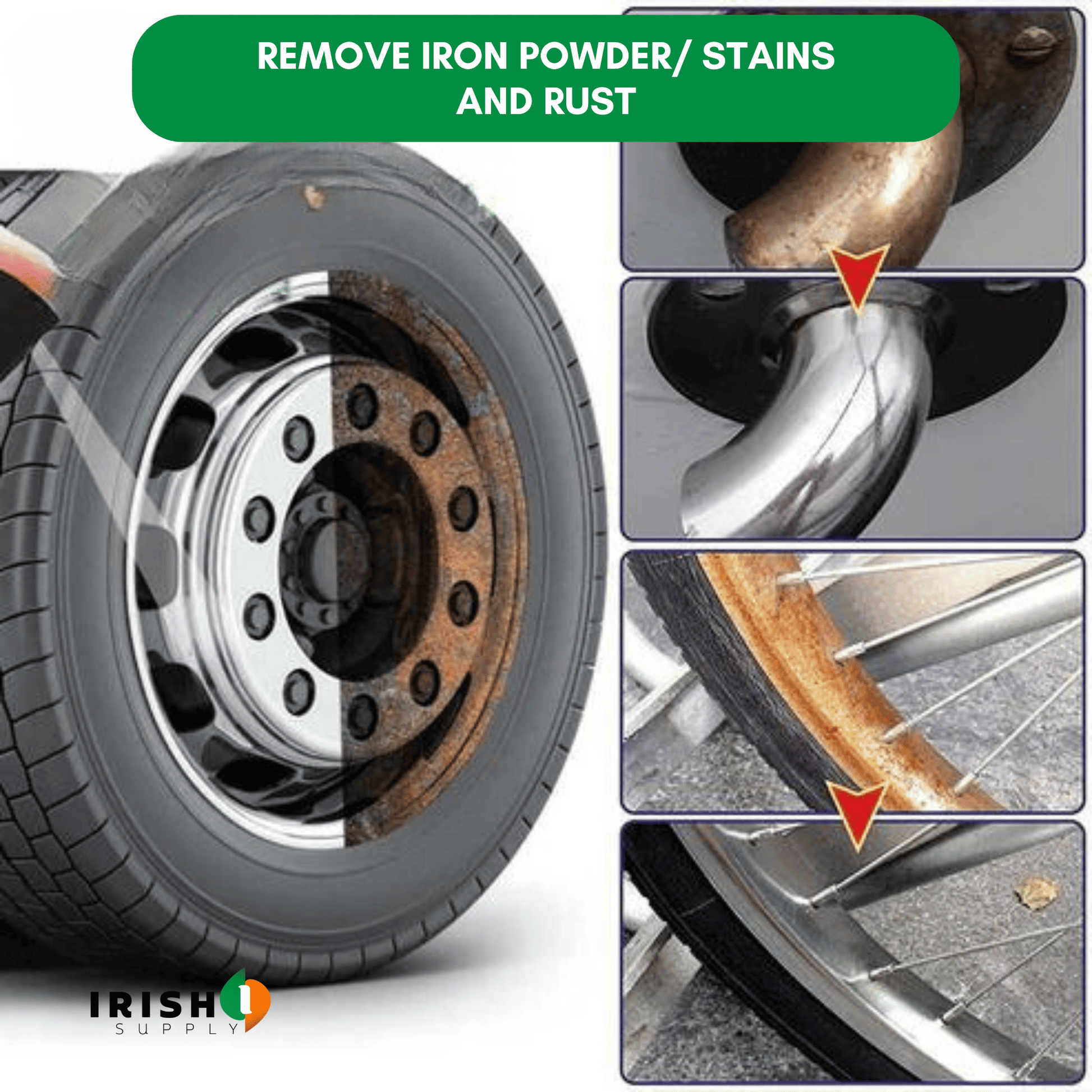 REMOVE IRON POWDER/ STAINS AND RUST

IRISH 1
SUPPLY