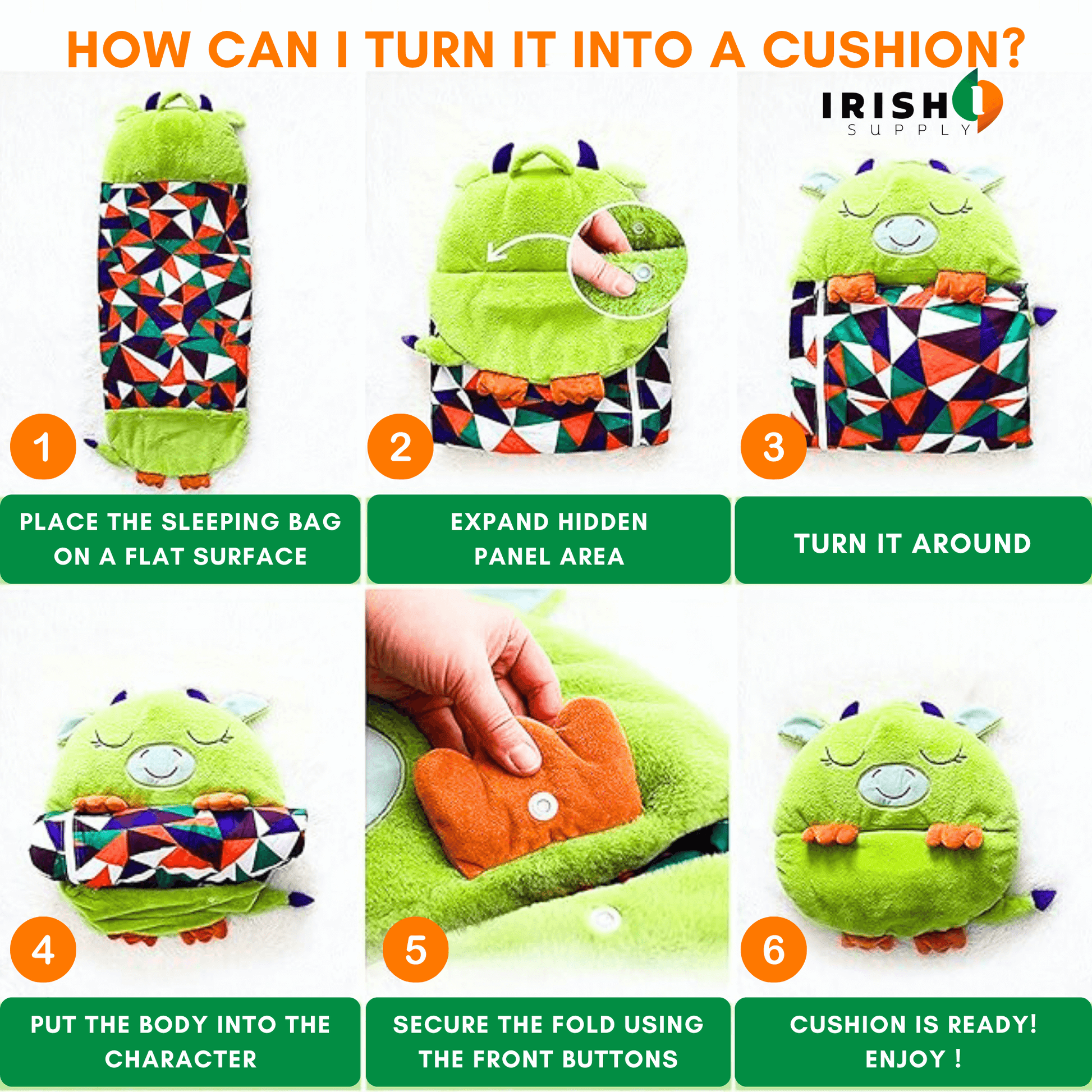 HOW CAN I TURN IT INTO A CUSHION?

IRISH SUPPLY

1

PLACE THE SLEEPING BAG ON A FLAT SURFACE

2

EXPAND HIDDEN PANEL AREA

3

TURN IT AROUND

4

PUT THE BODY INTO THE CHARACTER

5

SECURE THE FOLD USING THE FRONT BUTTONS

6

CUSHION IS READY! ENJOY !