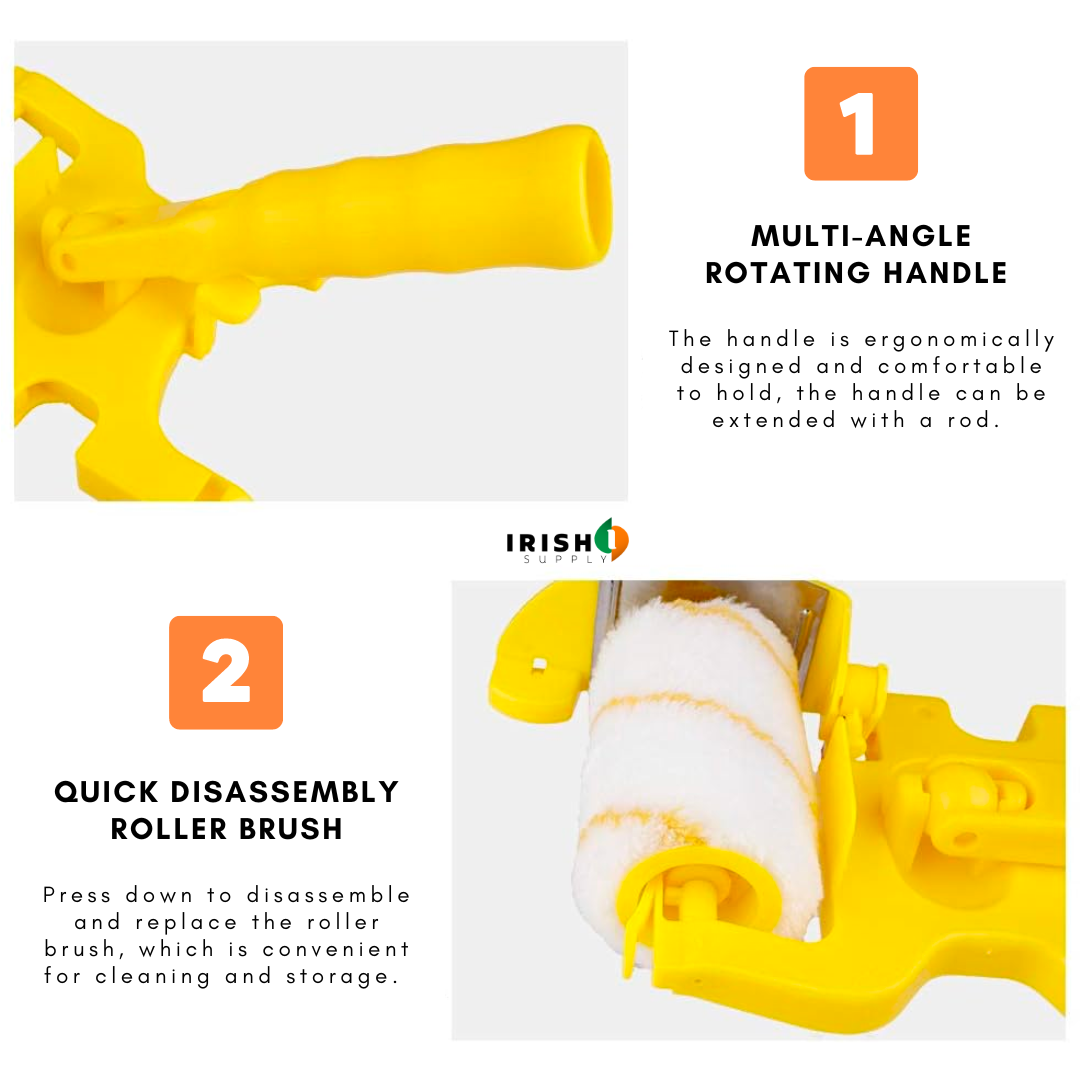 1

MULTI-ANGLE ROTATING HANDLE

The handle is ergonomically designed and comfortable to hold, the handle can be extended with a rod.

IRISH SUPPLY

2

QUICK DISASSEMBLY ROLLER BRUSH

Press down to disassemble and replace the roller brush, which is convenient for cleaning and storage.