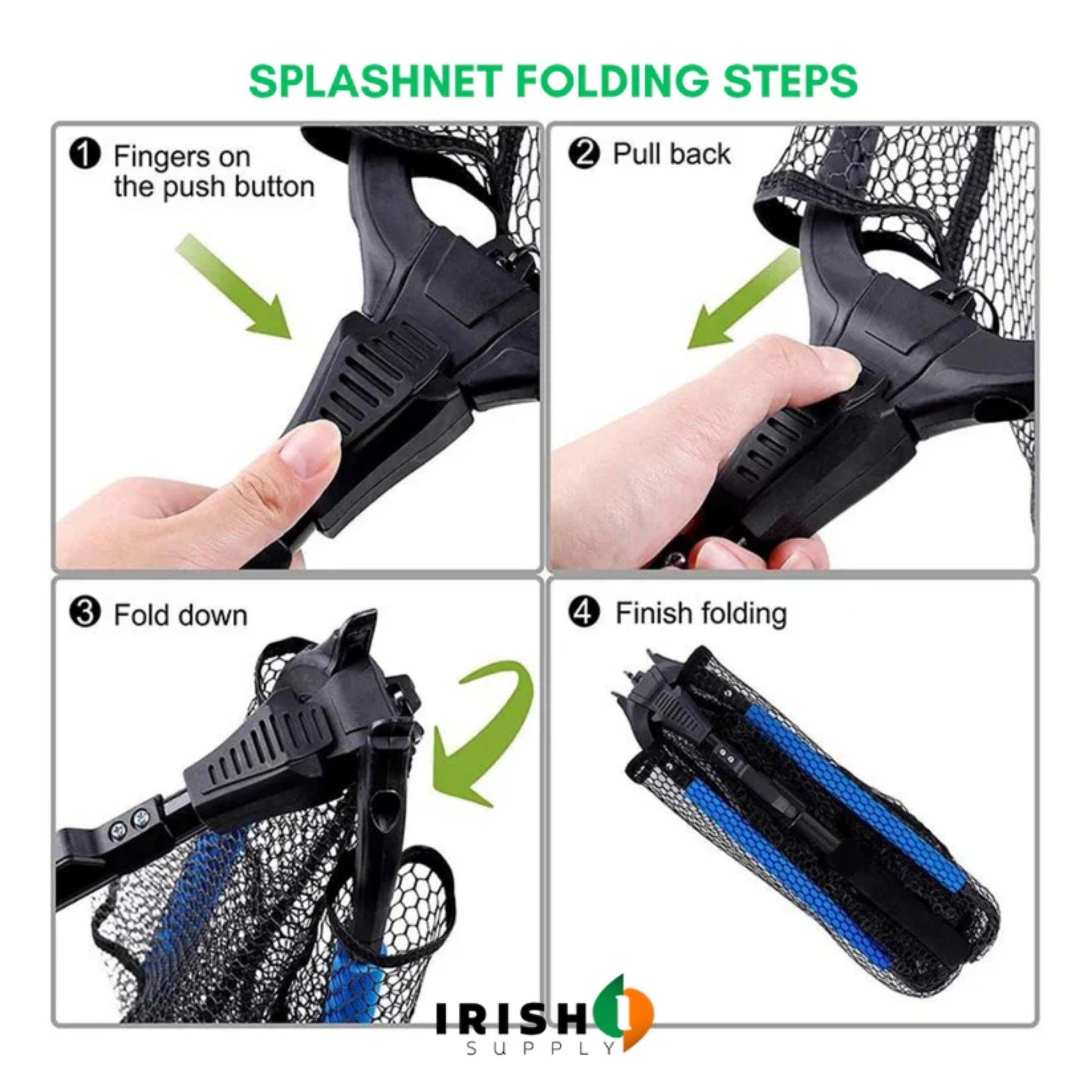 SPLASHNET FOLDING STEPS

❶ Fingers on the push button

❷ Pull back

❸ Fold down

❹ Finish folding

IRISH 1
SUPPLY