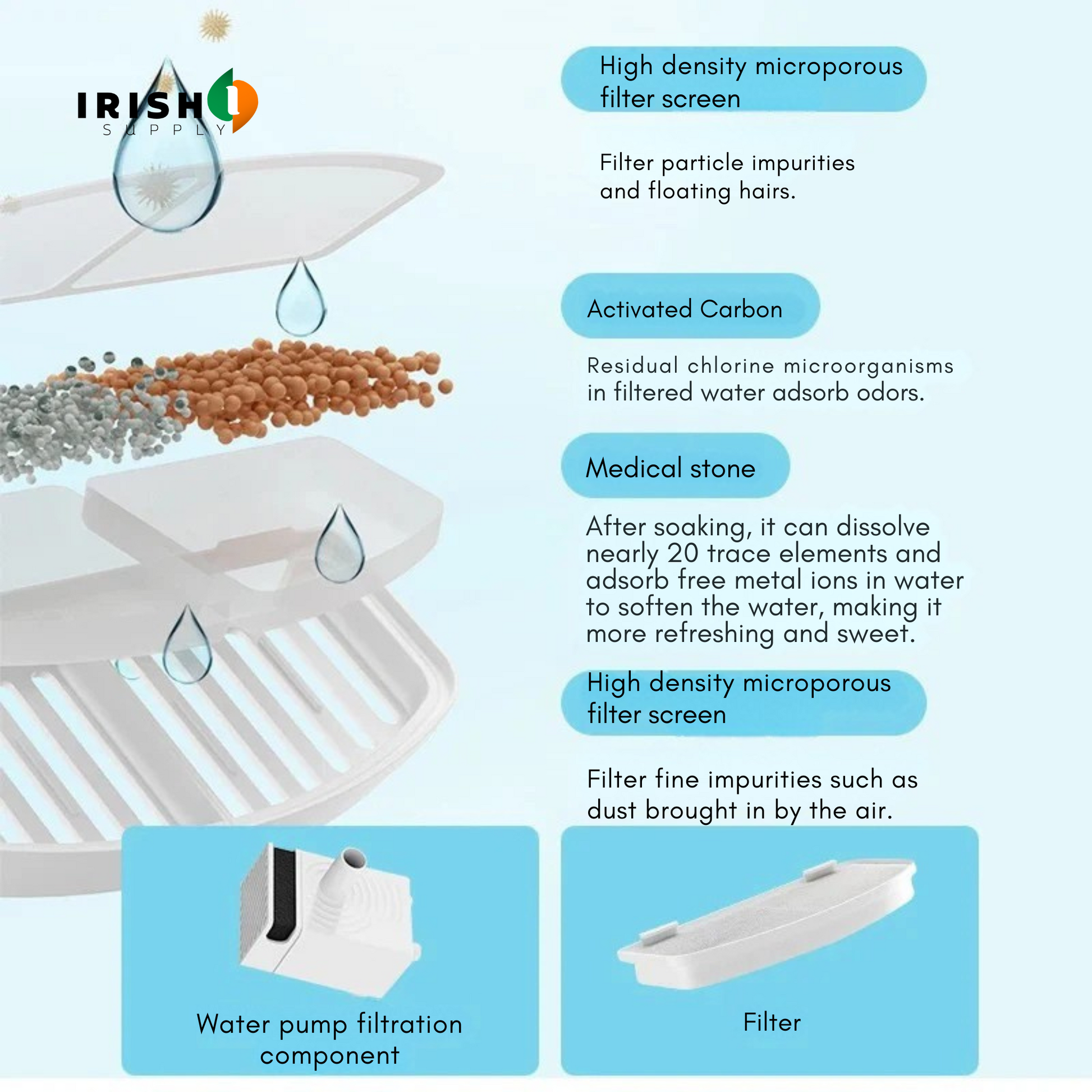 IRISH SUPPLY

High density microporous filter screen

Filter particle impurities and floating hairs.

Activated Carbon

Residual chlorine microorganisms in filtered water adsorb odors.

Medical stone

After soaking, it can dissolve nearly 20 trace elements and adsorb free metal ions in water to soften the water, making it more refreshing and sweet.

High density microporous filter screen

Filter fine impurities such as dust brought in by the air.

Water pump filtration component

Filter