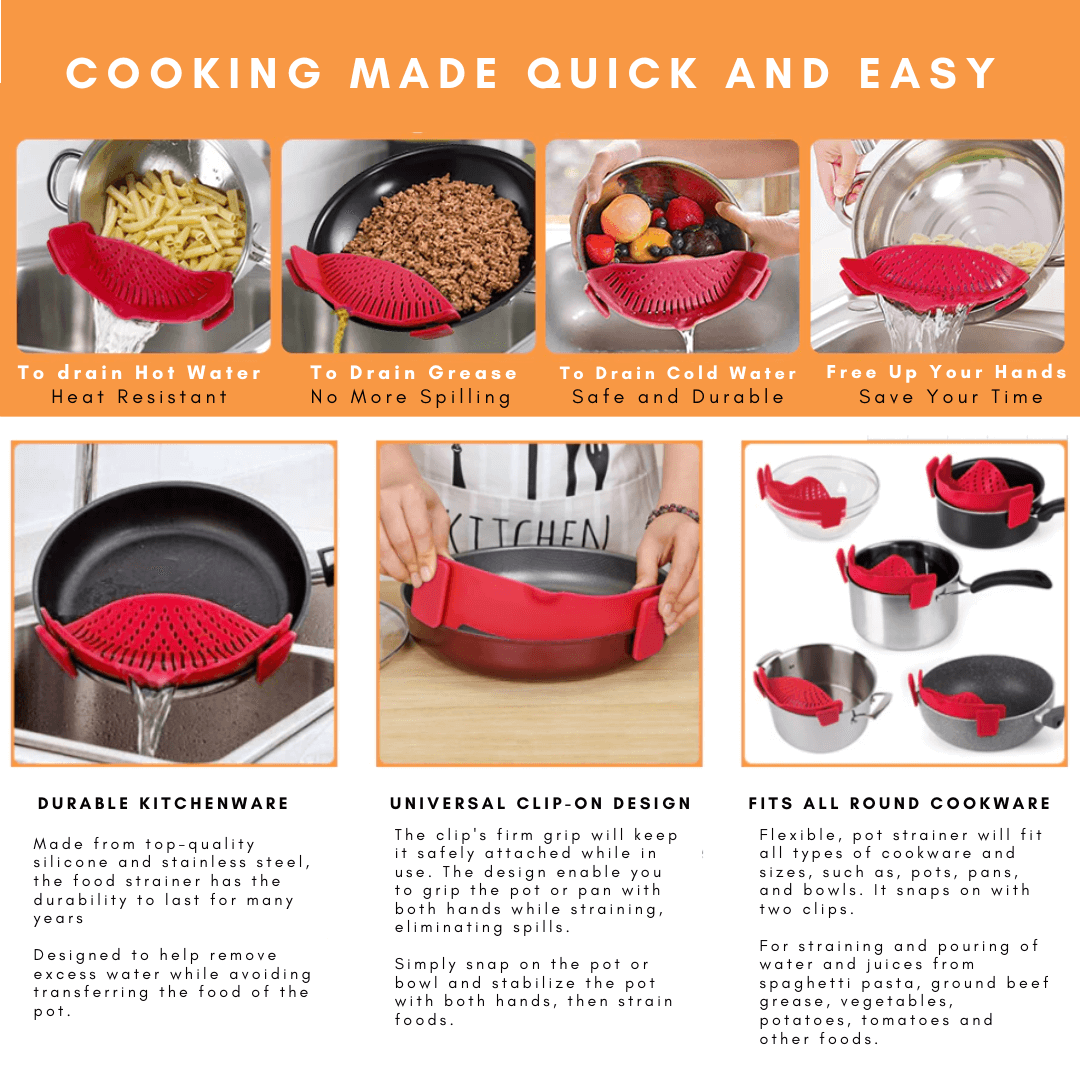 COOKING MADE QUICK AND EASY

To drain Hot Water
Heat Resistant

To Drain Grease
No More Spilling

To Drain Cold Water
Safe and Durable

Free Up Your Hands
Save Your Time

KITCHEN

DURABLE KITCHENWARE

Made from top-quality silicone and stainless steel, the food strainer has the durability to last for many years

Designed to help remove excess water while avoiding transferring the food of the pot.

UNIVERSAL CLIP-ON DESIGN

The clip's firm grip will keep it safely attached while in use. The design enable you to grip the pot or pan with both hands while straining, eliminating spills.

Simply snap on the pot or bowl and stabilize the pot with both hands, then strain foods.

FITS ALL ROUND COOKWARE

Flexible, pot strainer will fit all types of cookware and sizes, such as, pots, pans, and bowls. It snaps on with two clips.

For straining and pouring of water and juices from spaghetti pasta, ground beef grease, vegetables, potatoes, tomatoes and other foods.