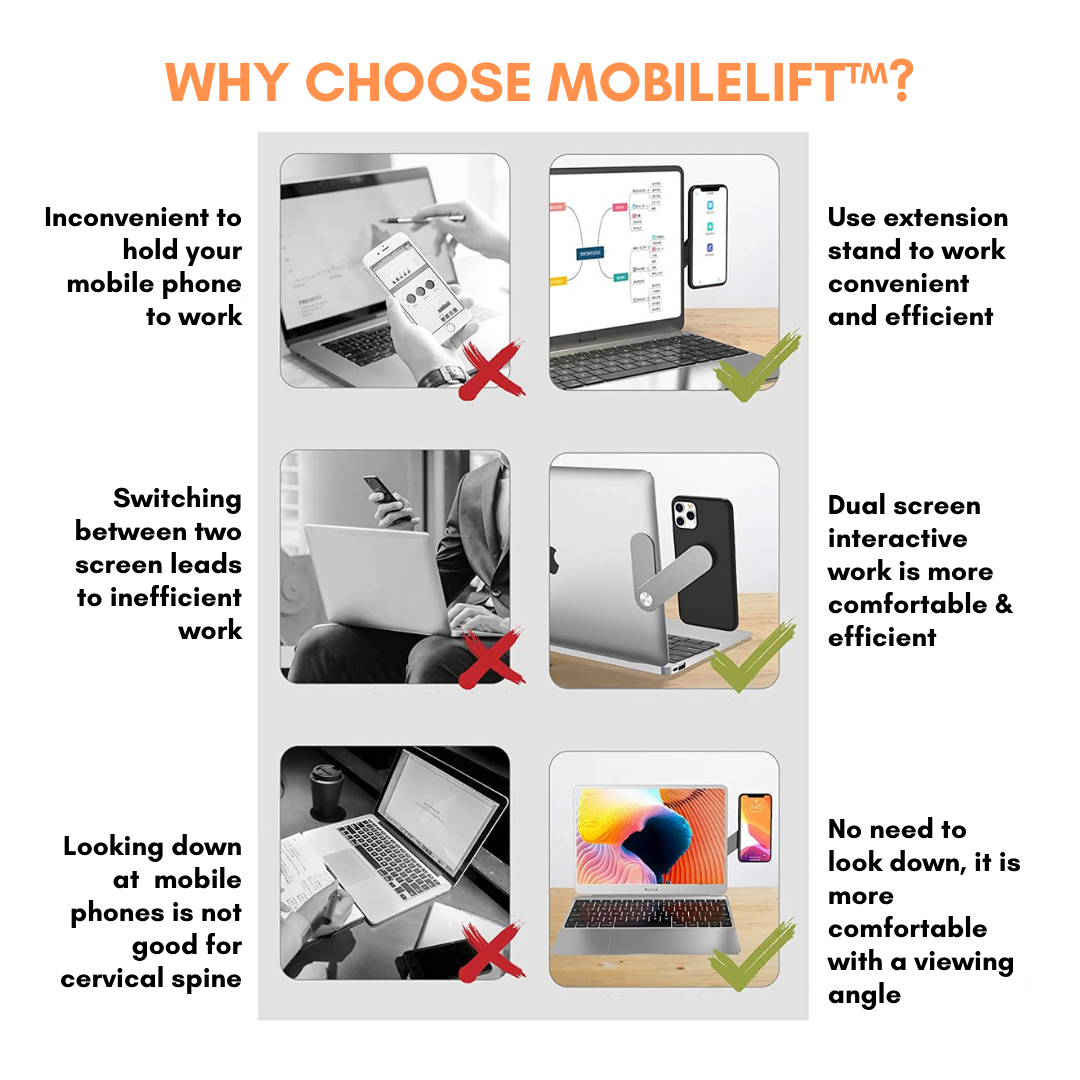 WHY CHOOSE MOBILELIFT™?

Inconvenient to hold your mobile phone to work

Use extension stand to work convenient and efficient

Switching between two screen leads to inefficient work

Dual screen interactive work is more comfortable & efficient

Looking down at mobile phones is not good for cervical spine

No need to look down, it is more comfortable with a viewing angle