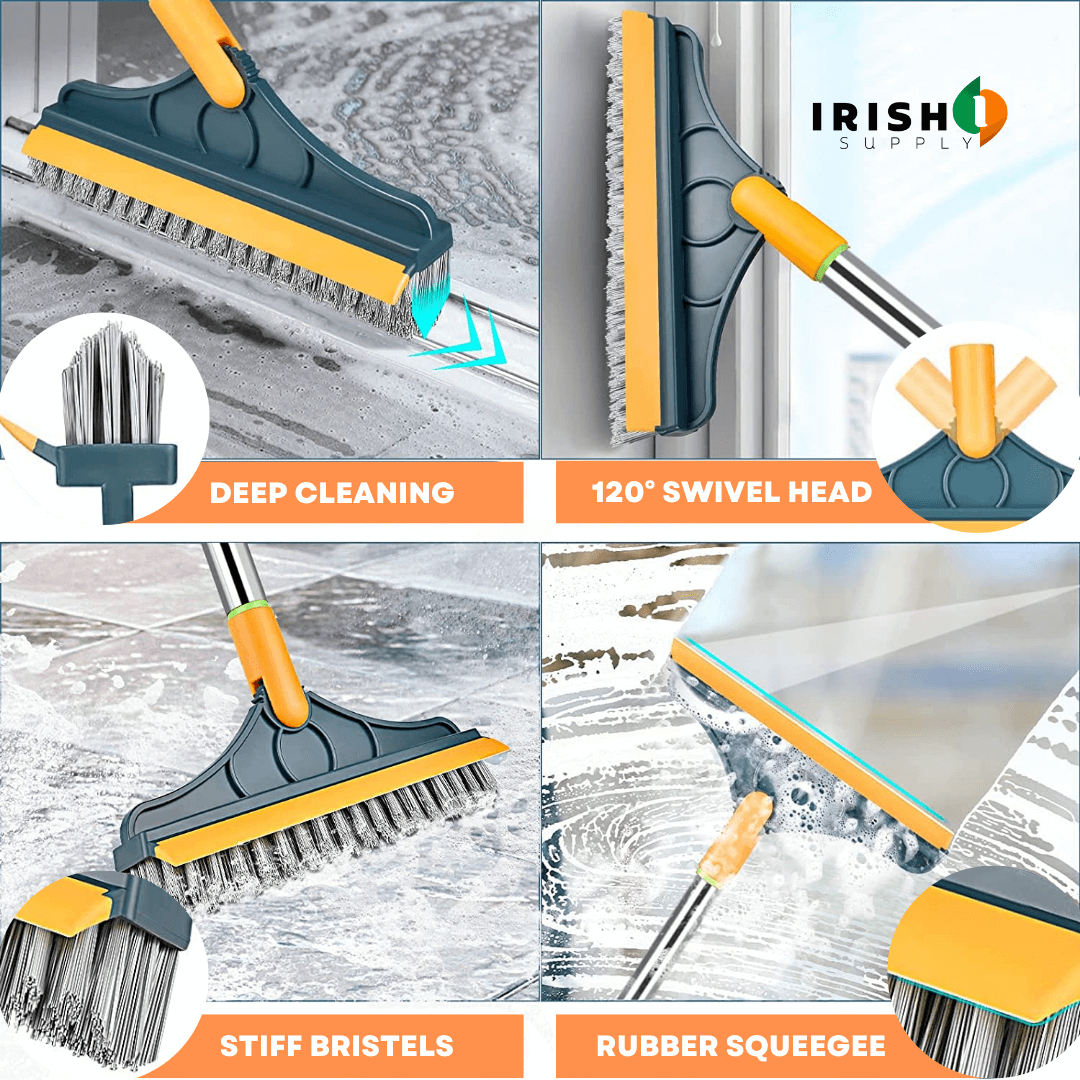 IRISH SUPPLY

DEEP CLEANING

120° SWIVEL HEAD

STIFF BRISTELS

RUBBER SQUEEGEE