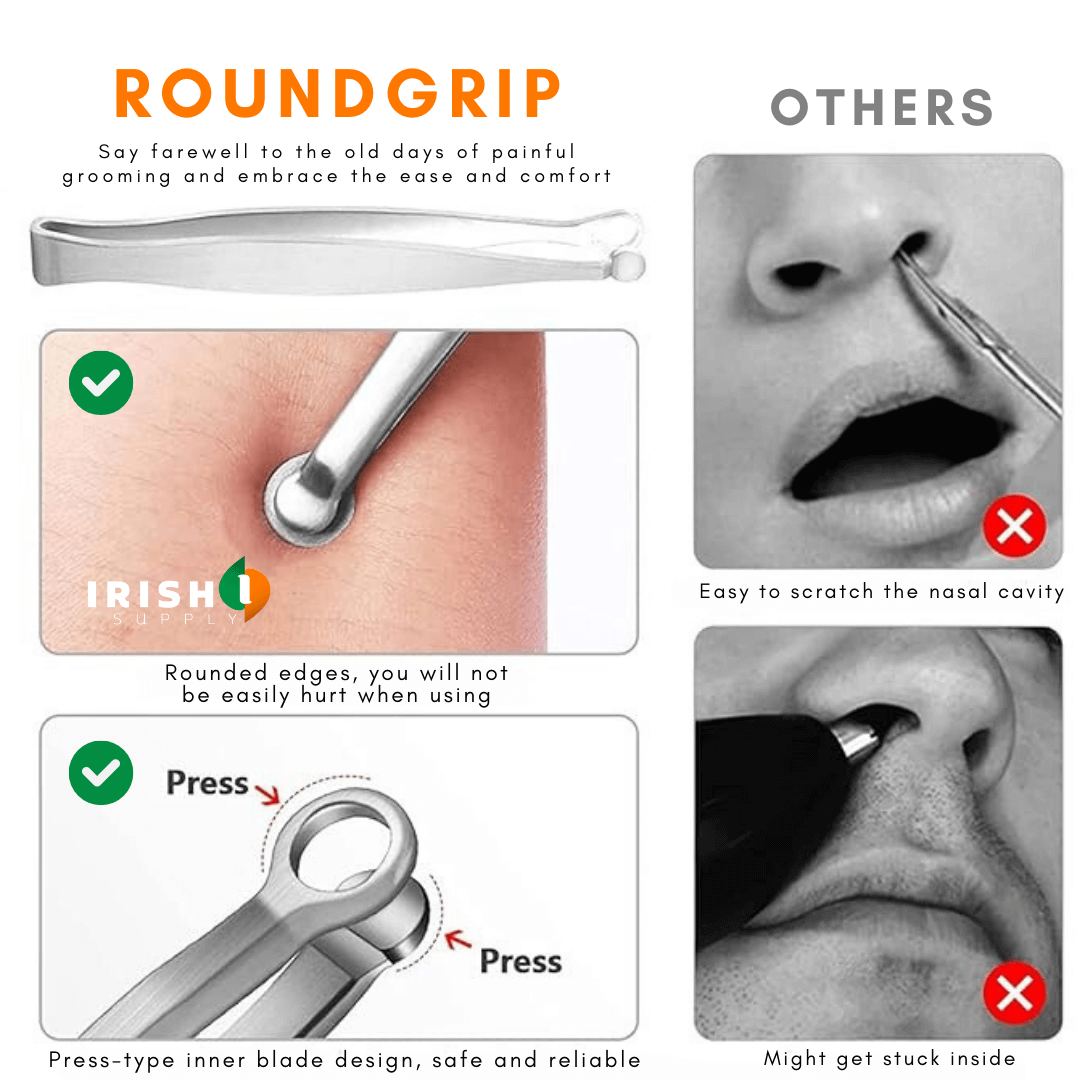 ROUNDGRIP

Say farewell to the old days of painful grooming and embrace the ease and comfort

IRISH
SUPPLY

Rounded edges, you will not be easily hurt when using

Press
Press

Press-type inner blade design, safe and reliable

OTHERS

Easy to scratch the nasal cavity

Might get stuck inside