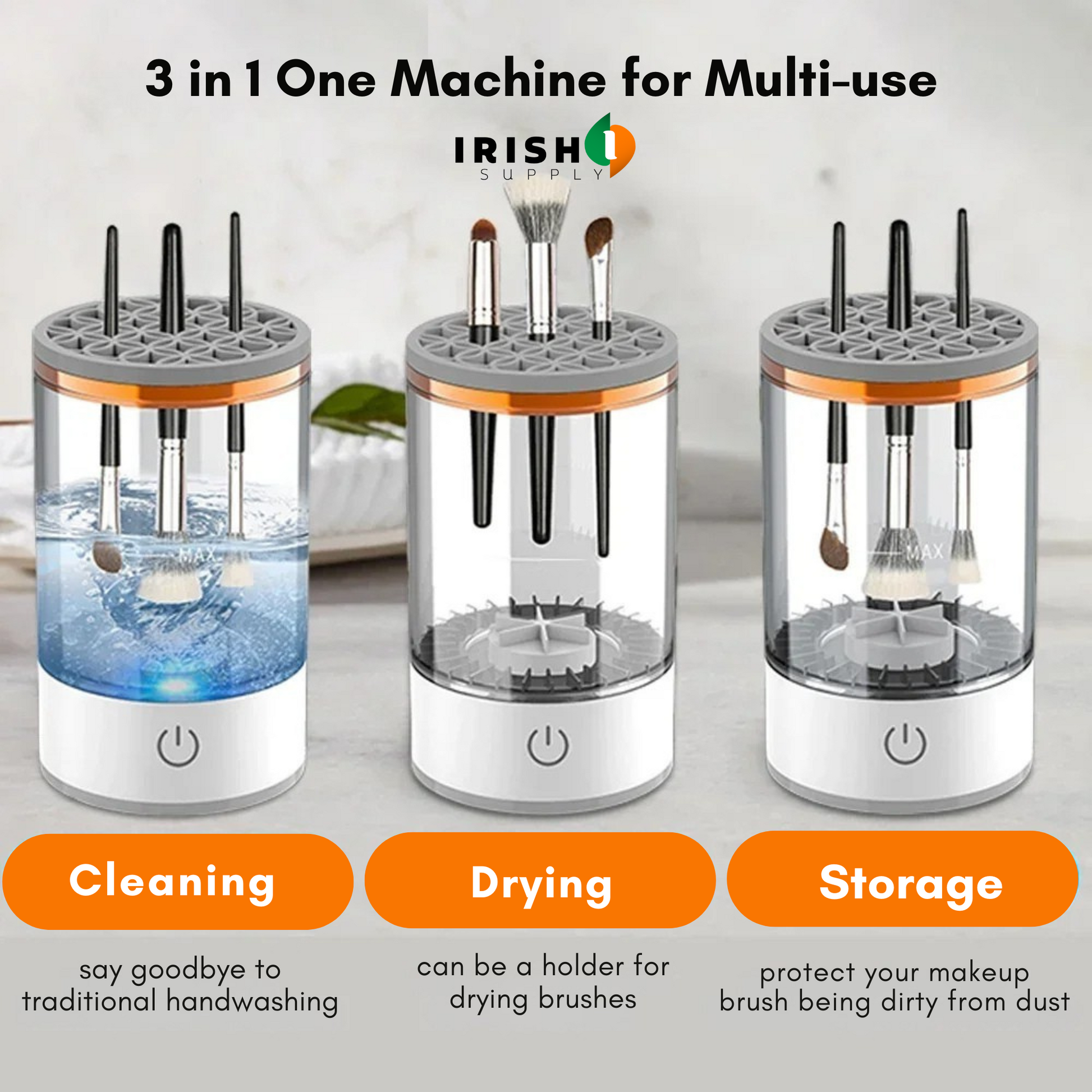 3 in 1 One Machine for Multi-use

IRISH
SUPPLY

MAX

MAX

Cleaning

say goodbye to traditional handwashing

Drying

can be a holder for drying brushes

Storage

protect your makeup brush being dirty from dust