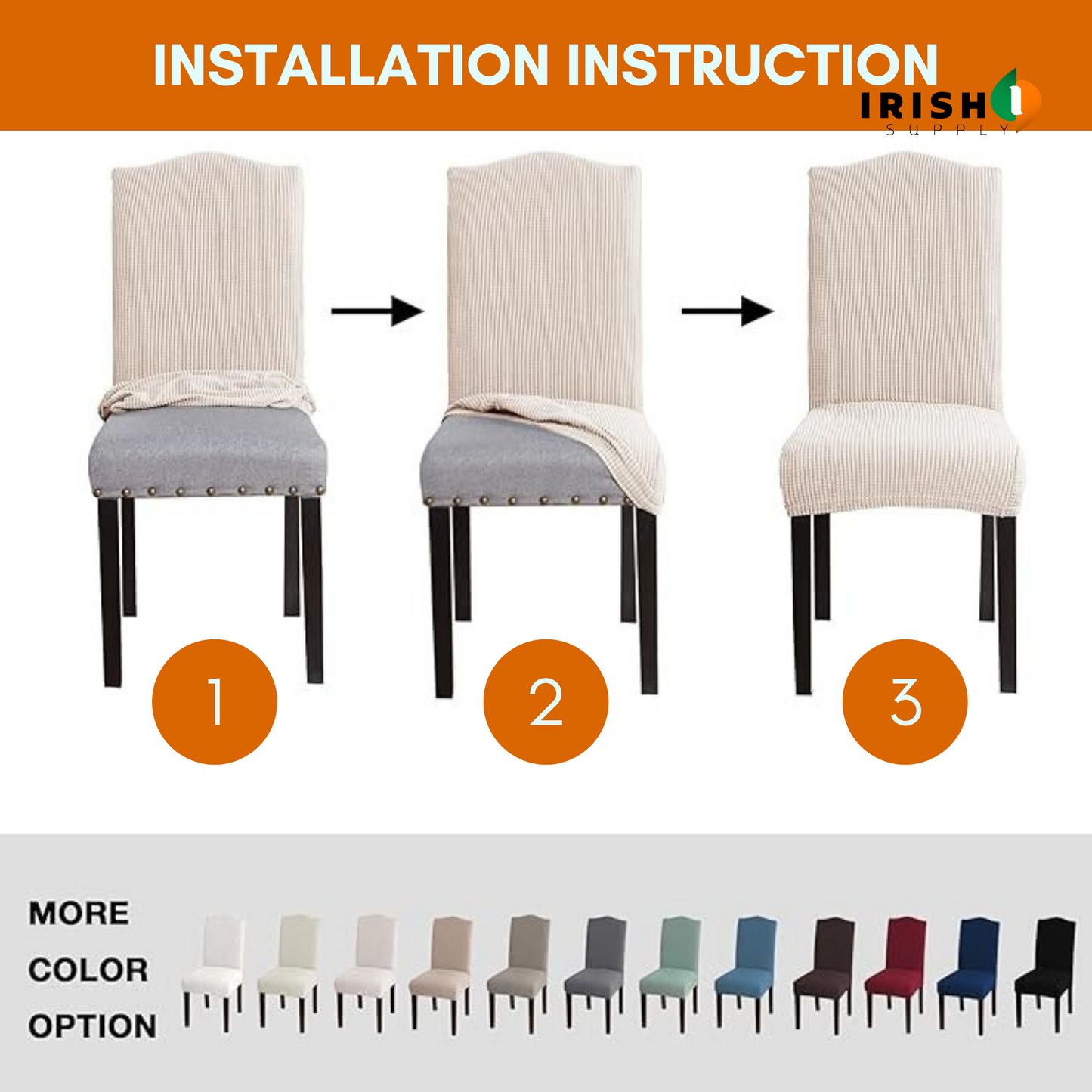 INSTALLATION INSTRUCTION

IRISH SUPPLY

1

2

3

MORE COLOR OPTION