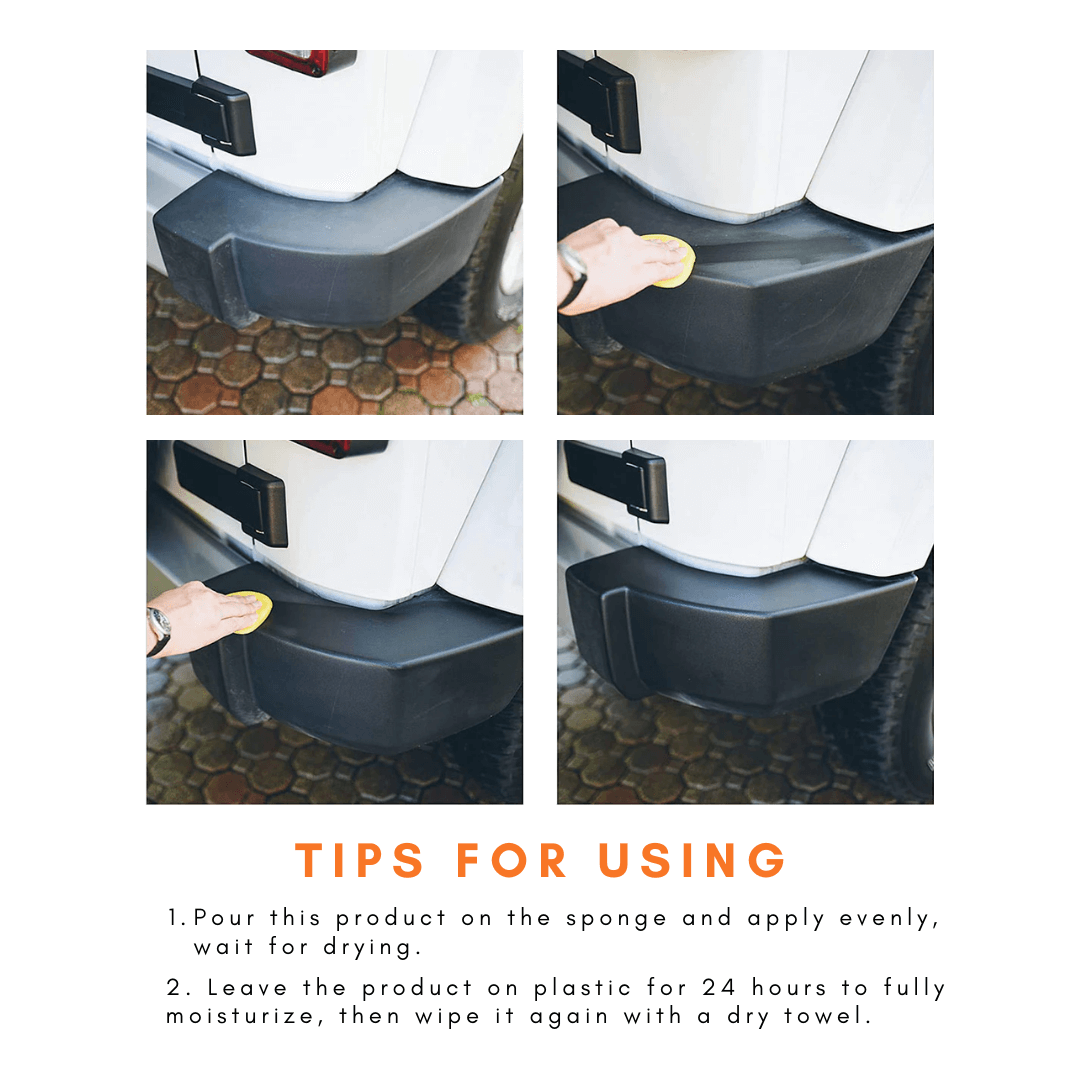 TIPS FOR USING

1. Pour this product on the sponge and apply evenly, wait for drying.

2. Leave the product on plastic for 24 hours to fully moisturize, then wipe it again with a dry towel.