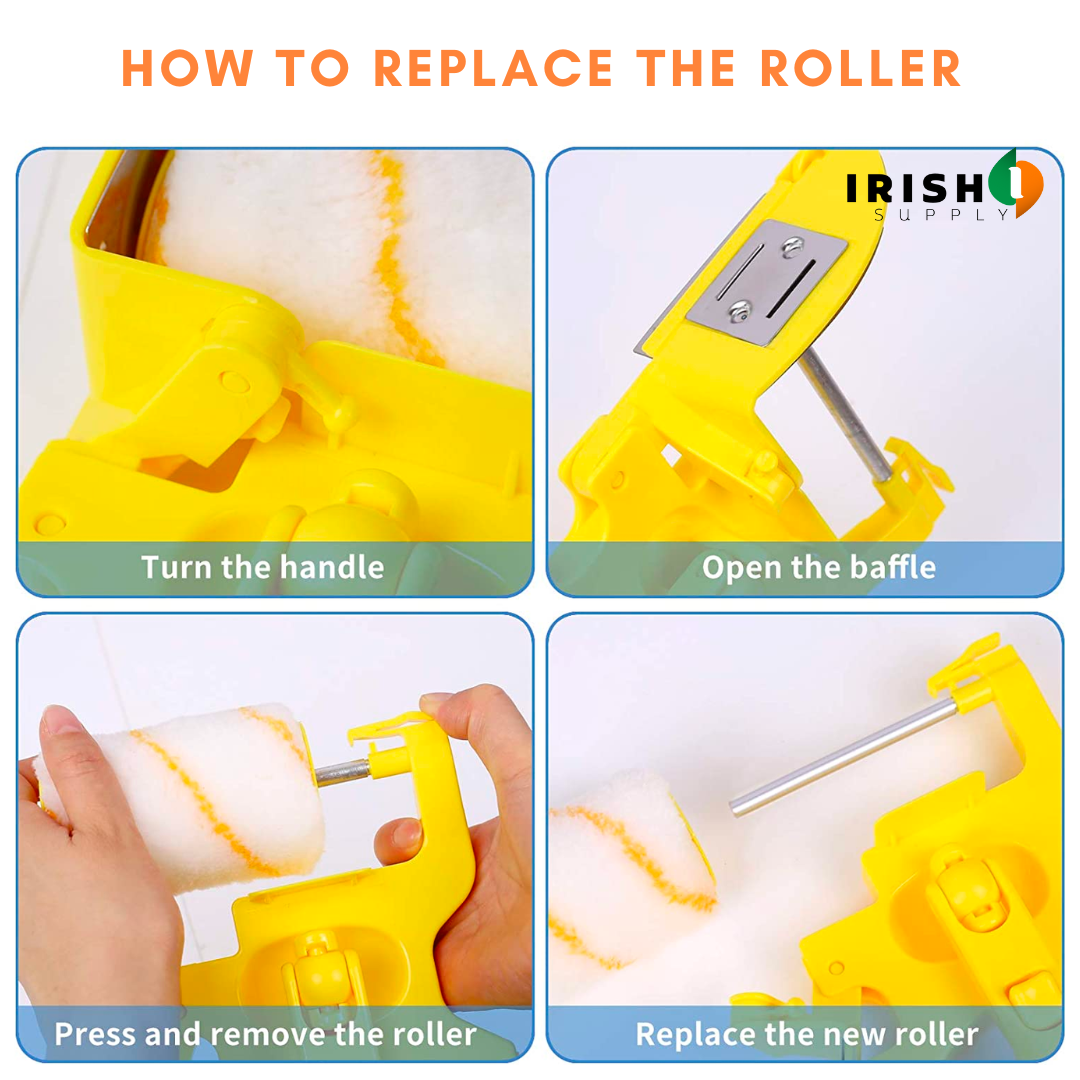 HOW TO REPLACE THE ROLLER

IRISH SUPPLY

Turn the handle

Open the baffle

Press and remove the roller

Replace the new roller