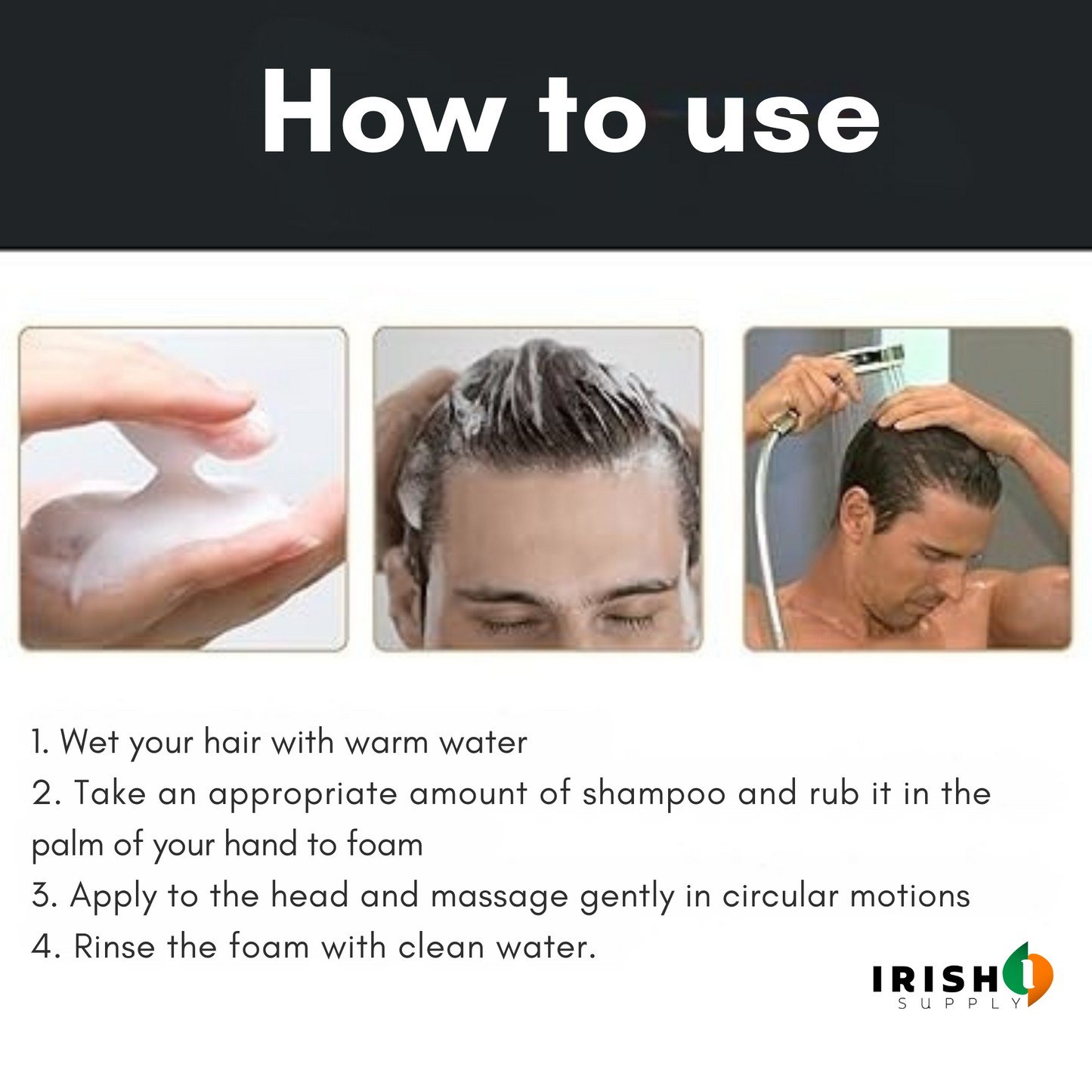 How to use

1. Wet your hair with warm water
2. Take an appropriate amount of shampoo and rub it in the palm of your hand to foam
3. Apply to the head and massage gently in circular motions
4. Rinse the foam with clean water.

IRISH 1
SUPPLY