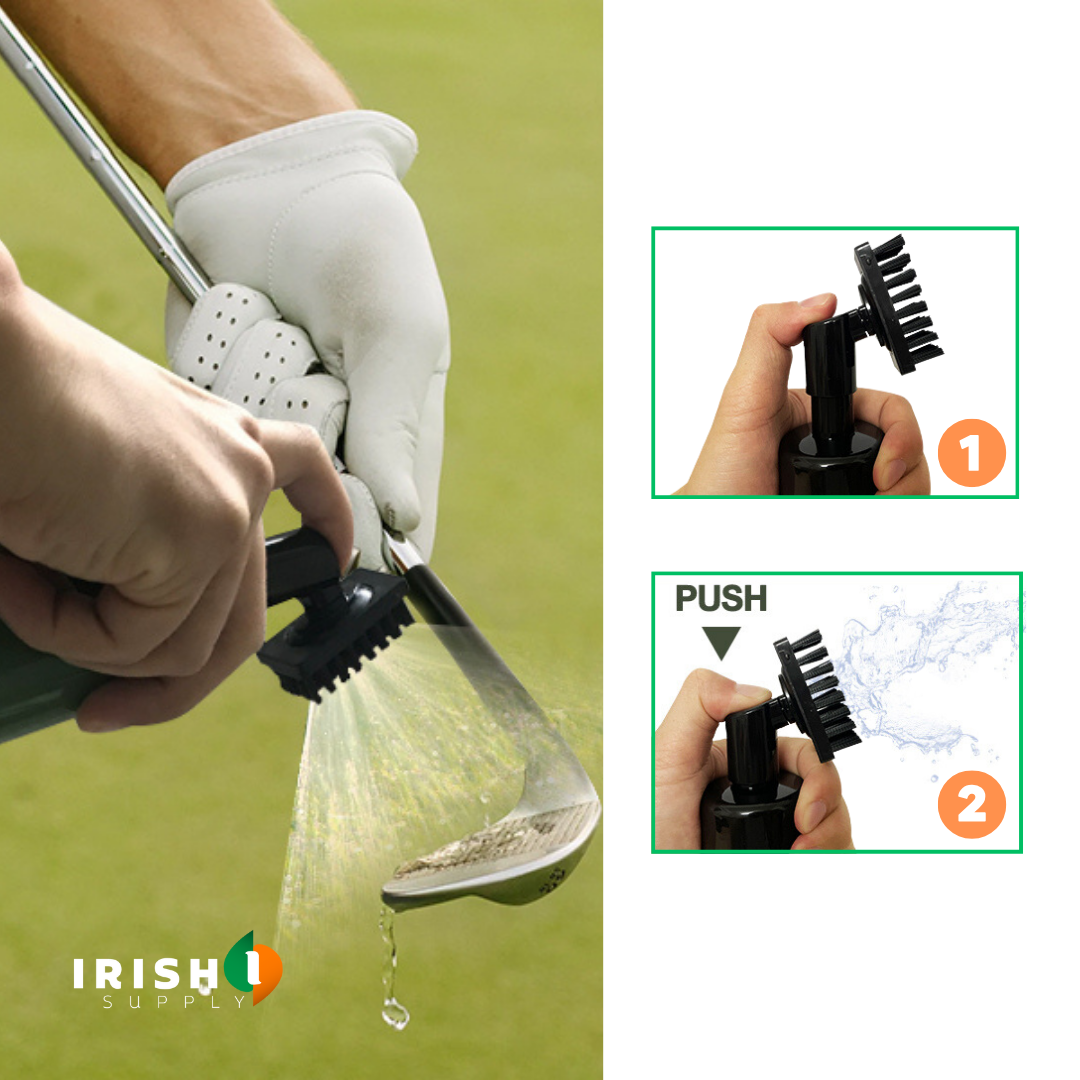 1

PUSH

2

IRISH 1
SUPPLY