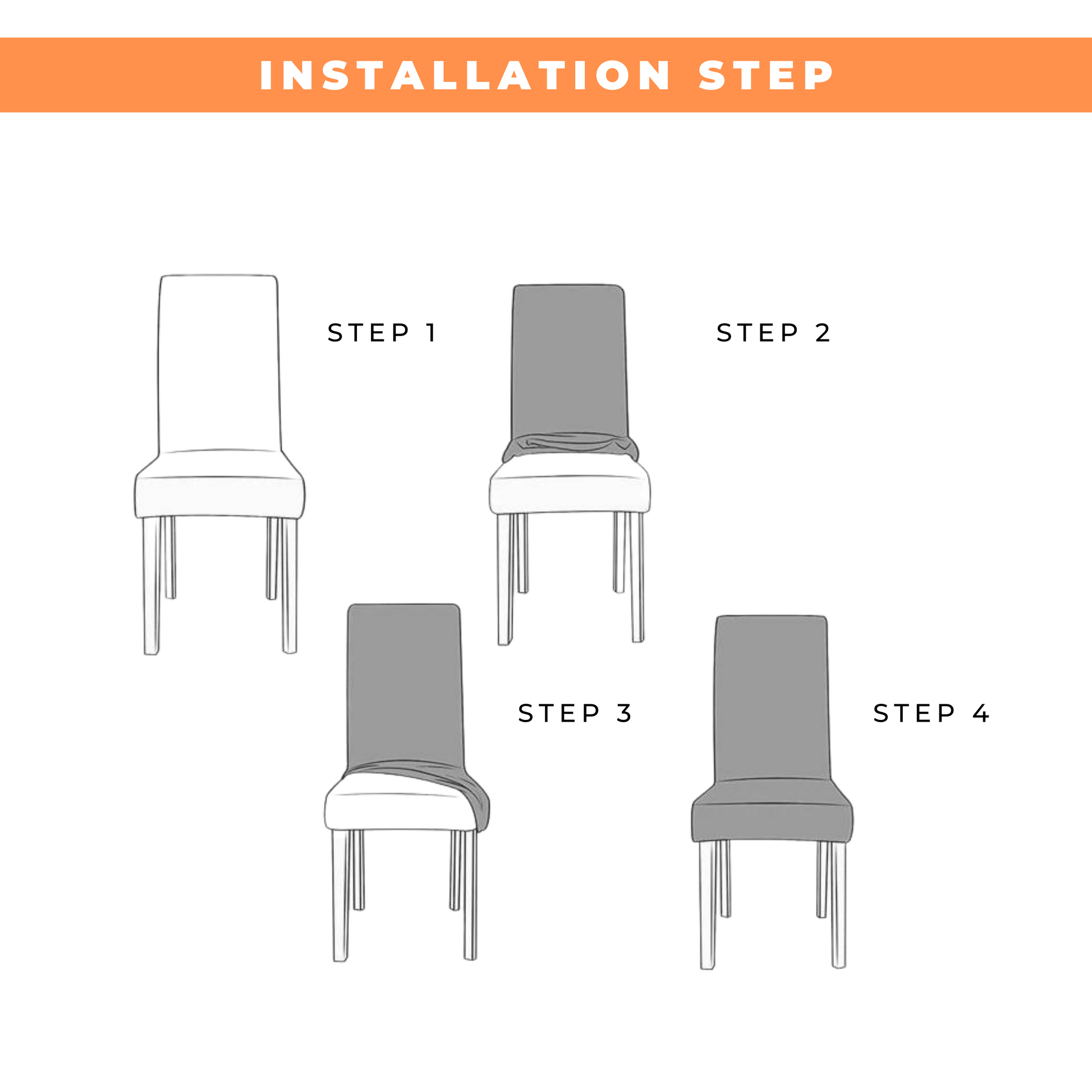 INSTALLATION STEP

STEP 1

STEP 2

STEP 3

STEP 4