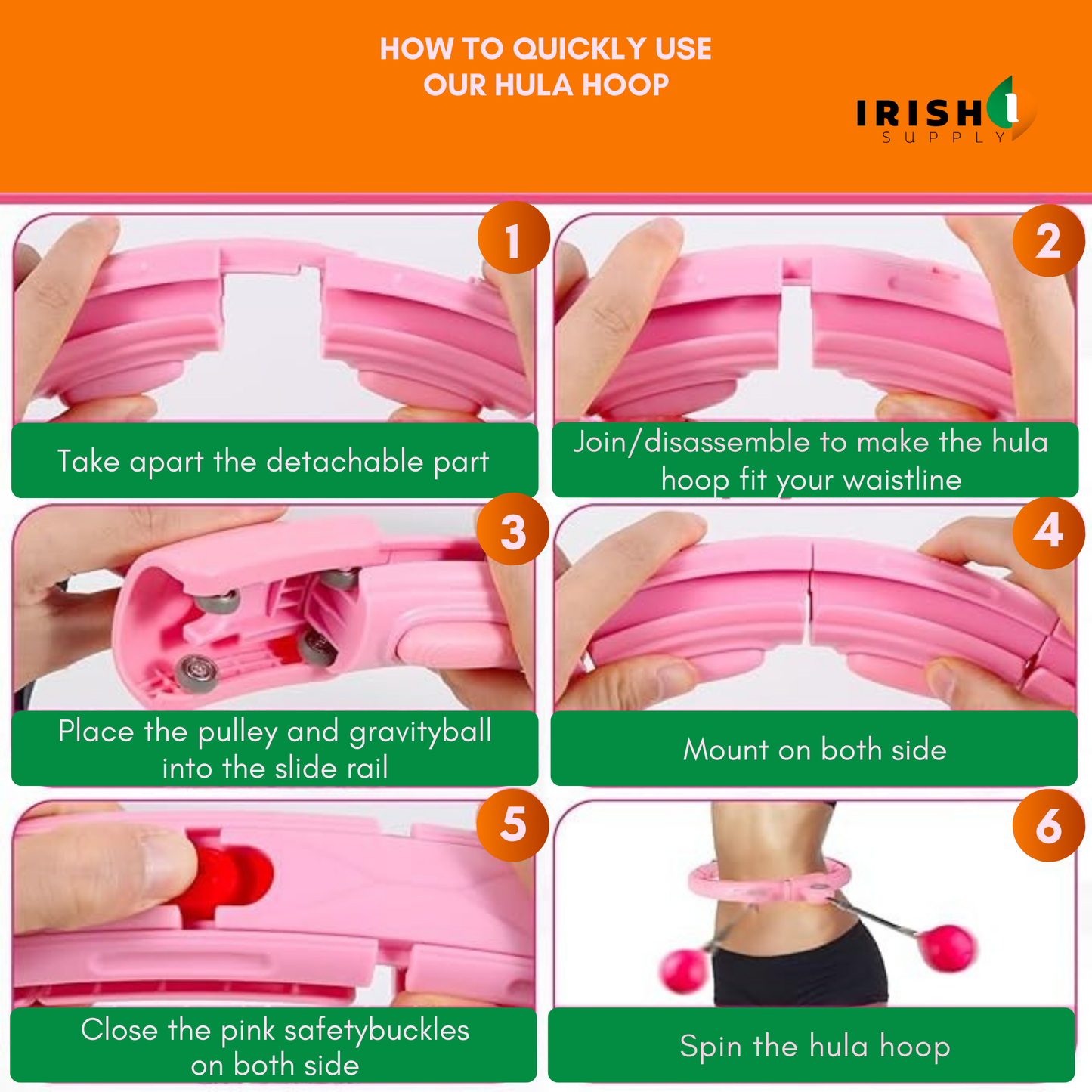 HOW TO QUICKLY USE OUR HULA HOOP

IRISH SUPPLY

1

Take apart the detachable part

2

Join/disassemble to make the hula hoop fit your waistline

3

Place the pulley and gravityball into the slide rail

4

Mount on both side

5

Close the pink safetybuckles on both side

6

Spin the hula hoop