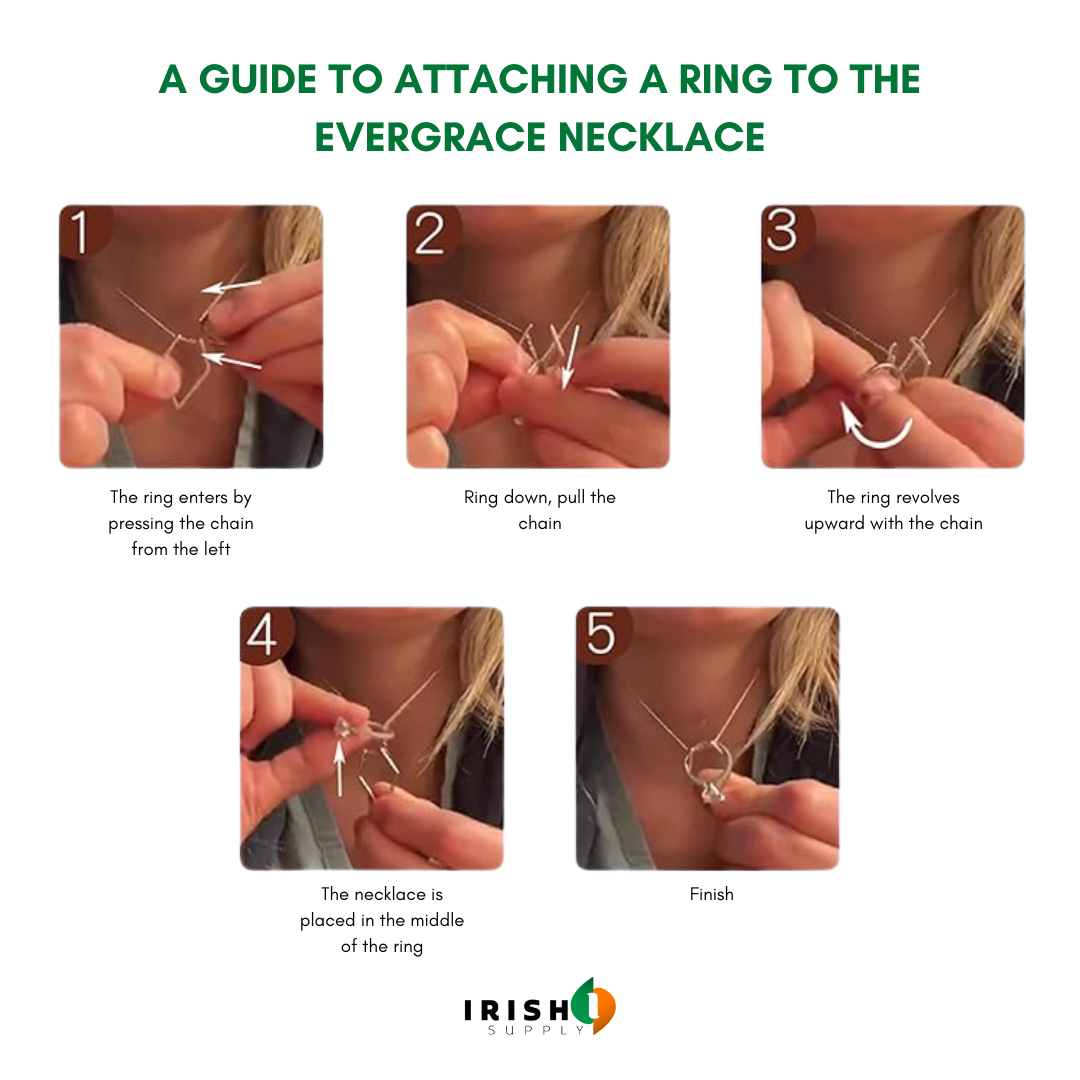 A GUIDE TO ATTACHING A RING TO THE EVERGRACE NECKLACE

1

The ring enters by pressing the chain from the left

2

Ring down, pull the chain

3

The ring revolves upward with the chain

4

The necklace is placed in the middle of the ring

5

Finish

IRISH
SUPPLY