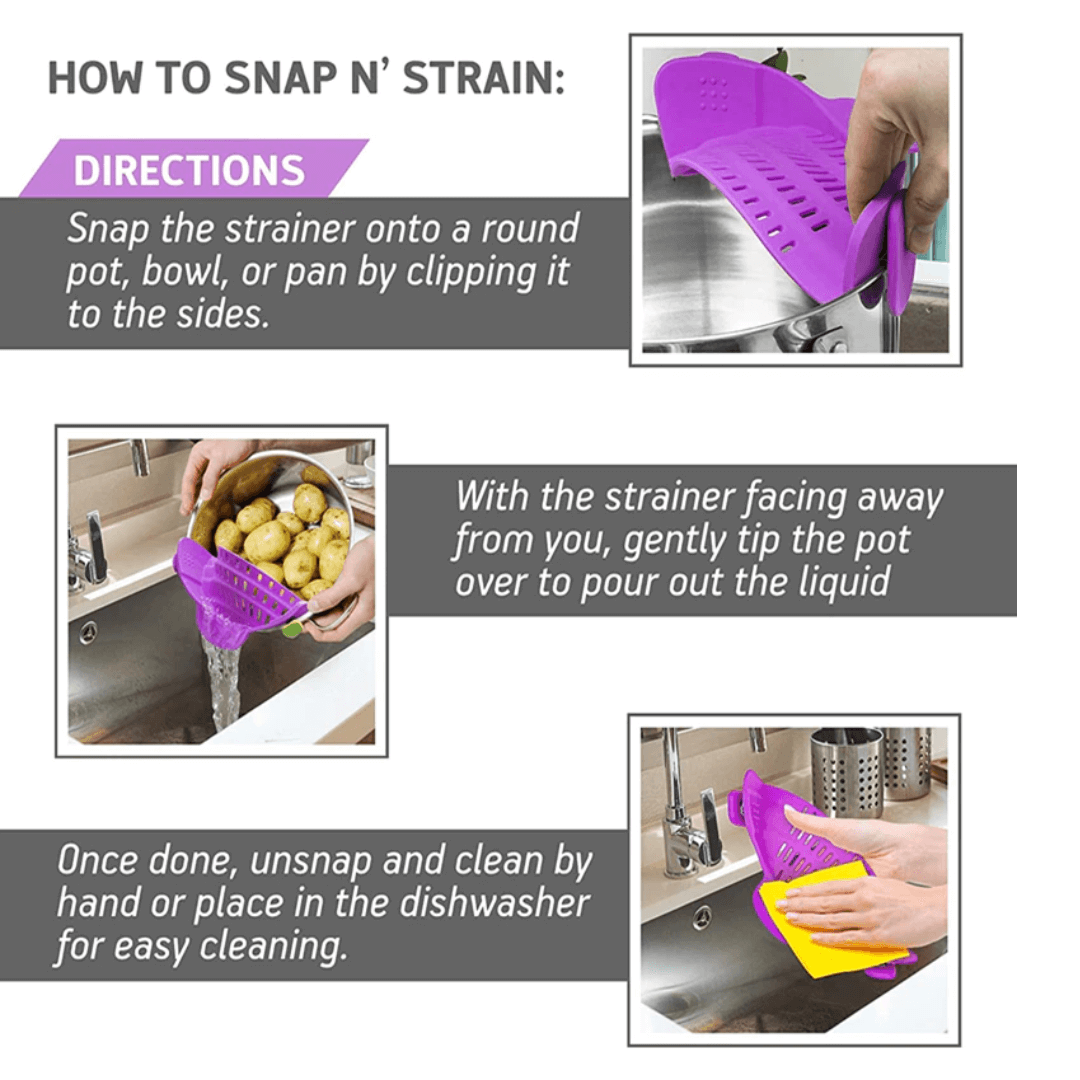 HOW TO SNAP N' STRAIN:

DIRECTIONS

Snap the strainer onto a round pot, bowl, or pan by clipping it to the sides.

With the strainer facing away from you, gently tip the pot over to pour out the liquid

Once done, unsnap and clean by hand or place in the dishwasher for easy cleaning.