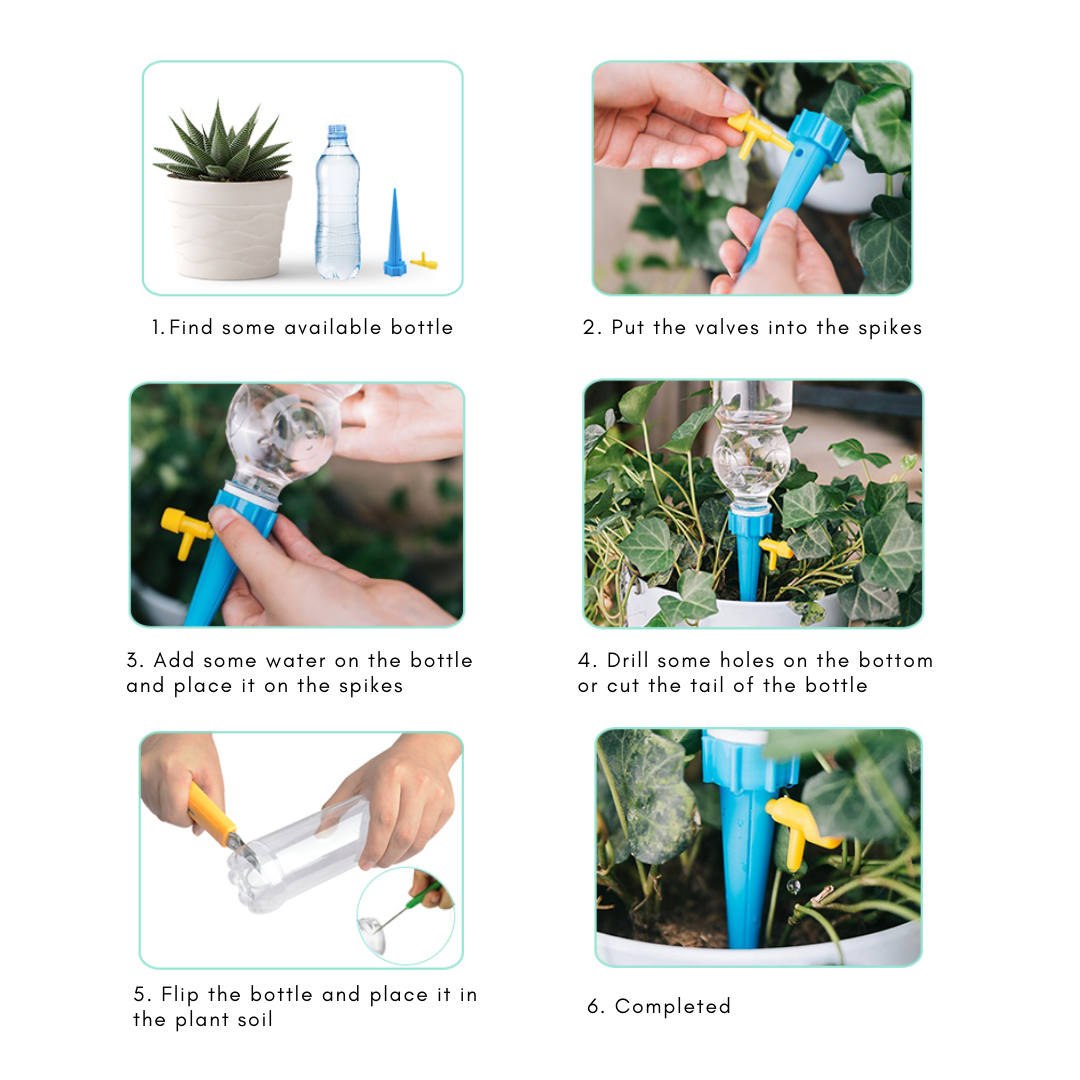 1.Find some available bottle

2. Put the valves into the spikes

3. Add some water on the bottle and place it on the spikes

4. Drill some holes on the bottom or cut the tail of the bottle

5. Flip the bottle and place it in the plant soil

6. Completed