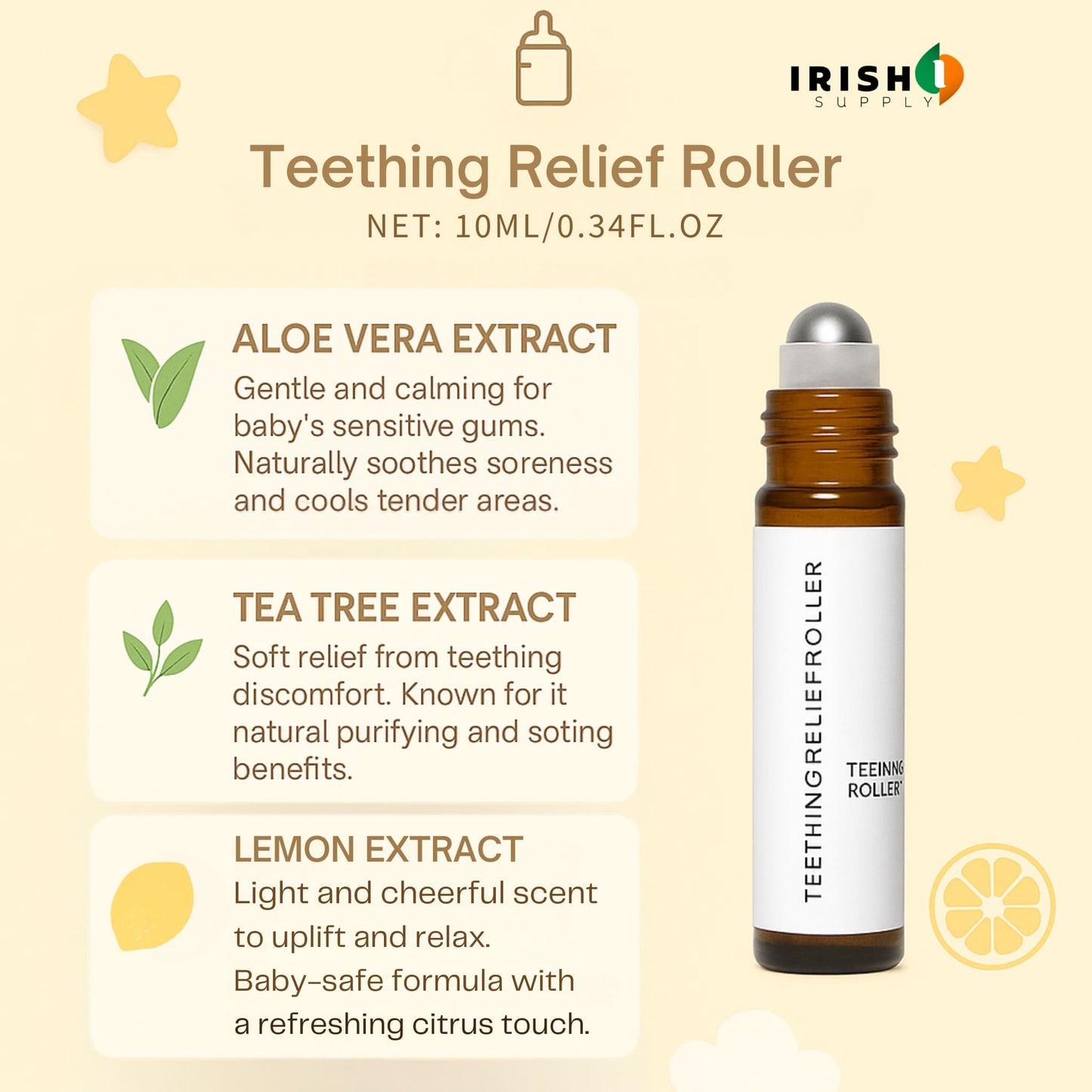 IRISH SUPPLY

Teething Relief Roller
NET: 10ML/0.34FL.OZ

ALOE VERA EXTRACT
Gentle and calming for baby's sensitive gums. Naturally soothes soreness and cools tender areas.

TEA TREE EXTRACT
Soft relief from teething discomfort. Known for it natural purifying and soting benefits.

LEMON EXTRACT
Light and cheerful scent to uplift and relax. Baby-safe formula with a refreshing citrus touch.

TEETHINGRELIEFROLLER
TEEINNG ROLLER