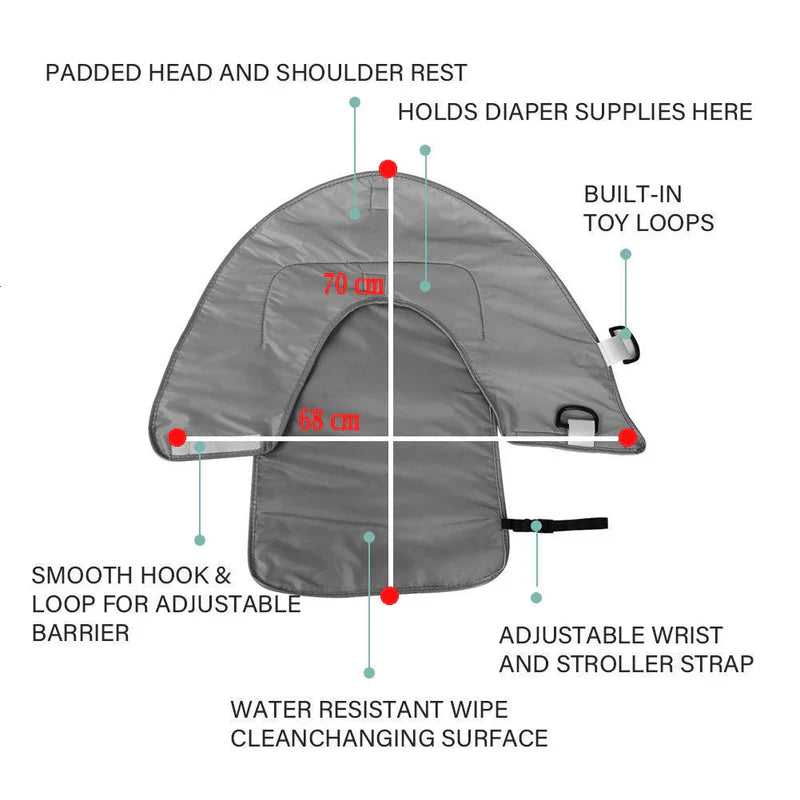 PADDED HEAD AND SHOULDER REST

HOLDS DIAPER SUPPLIES HERE

BUILT-IN TOY LOOPS

70 cm

68 cm

SMOOTH HOOK & LOOP FOR ADJUSTABLE BARRIER

ADJUSTABLE WRIST AND STROLLER STRAP

WATER RESISTANT WIPE CLEANCHANGING SURFACE