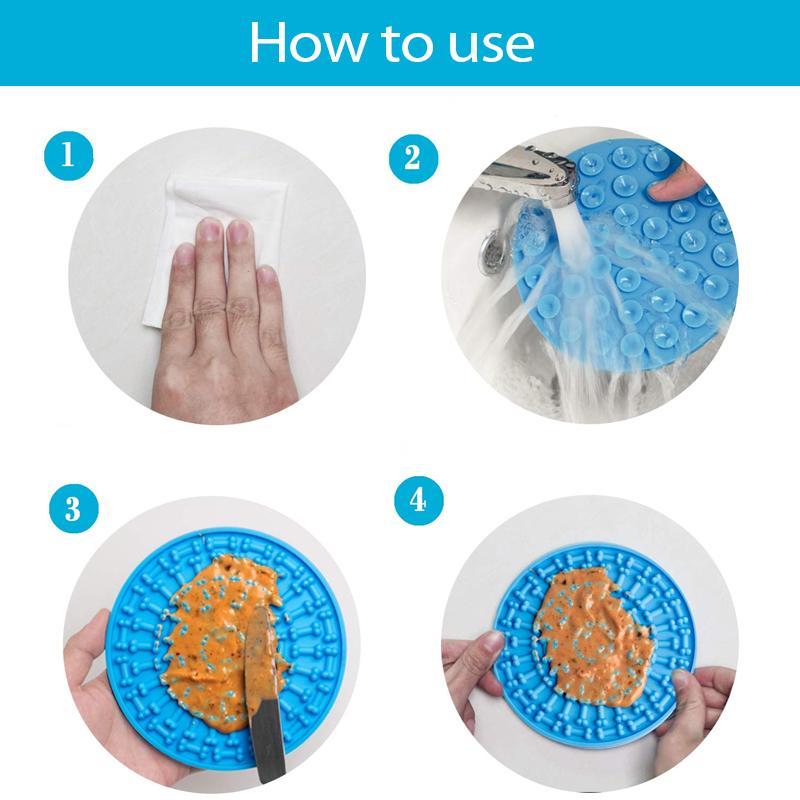 How to use

1

2

3

4