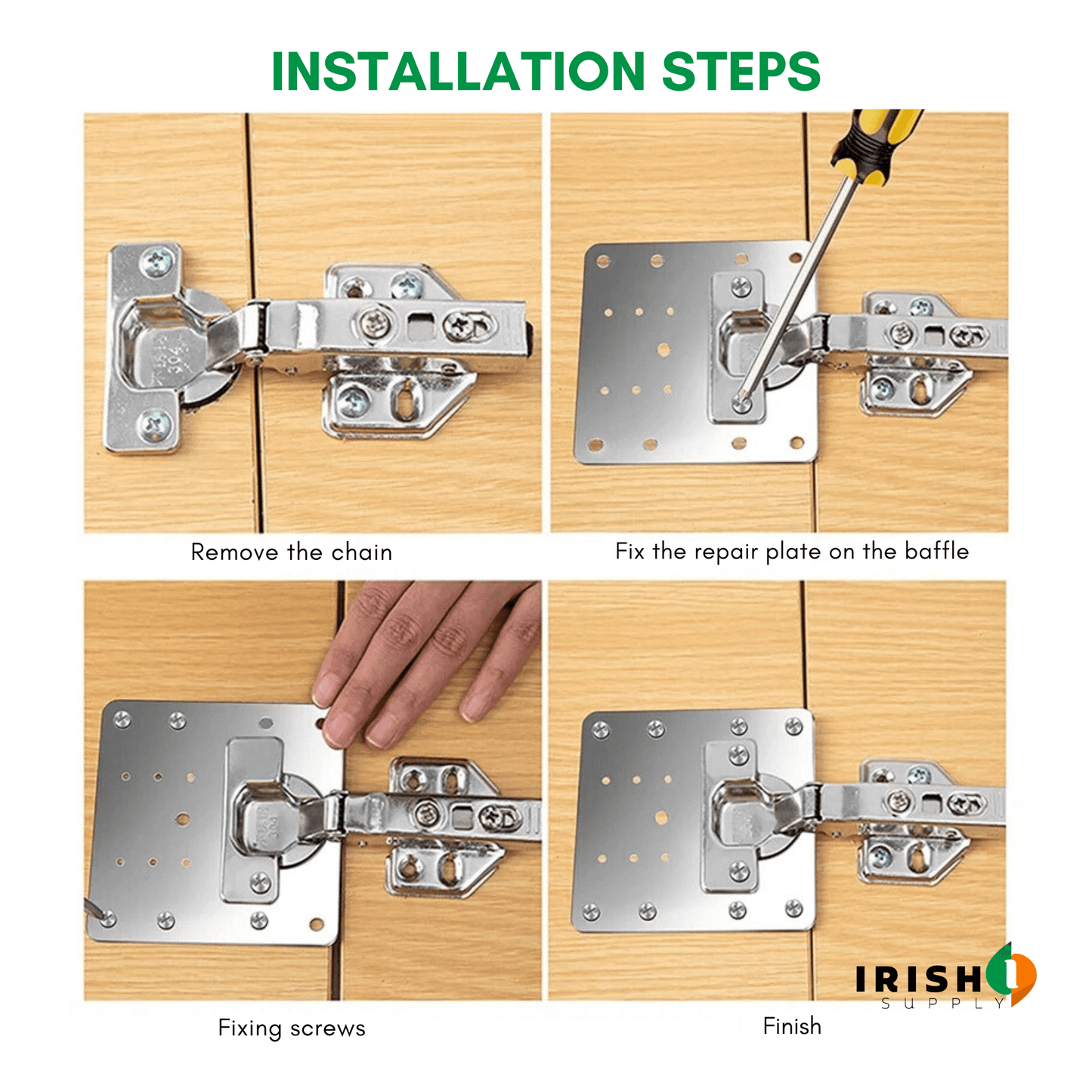 INSTALLATION STEPS

Remove the chain

Fix the repair plate on the baffle

Fixing screws

Finish

IRISH
SUPPLY