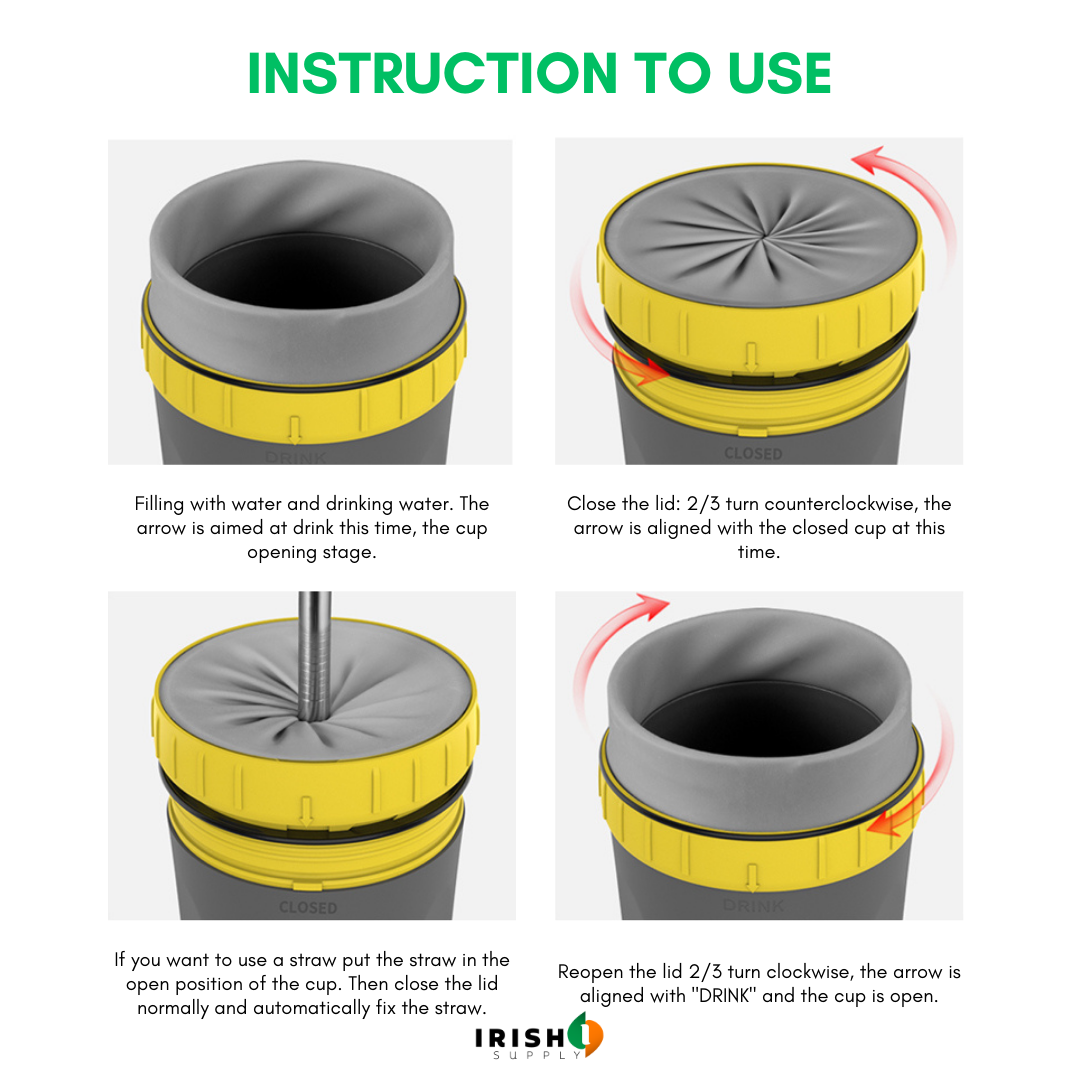 INSTRUCTION TO USE

DRINK

Filling with water and drinking water. The arrow is aimed at drink this time, the cup opening stage.

CLOSED

Close the lid: 2/3 turn counterclockwise, the arrow is aligned with the closed cup at this time.

CLOSED

If you want to use a straw put the straw in the open position of the cup. Then close the lid normally and automatically fix the straw.

DRINK

Reopen the lid 2/3 turn clockwise, the arrow is aligned with "DRINK" and the cup is open.

IRISH SUPPLY