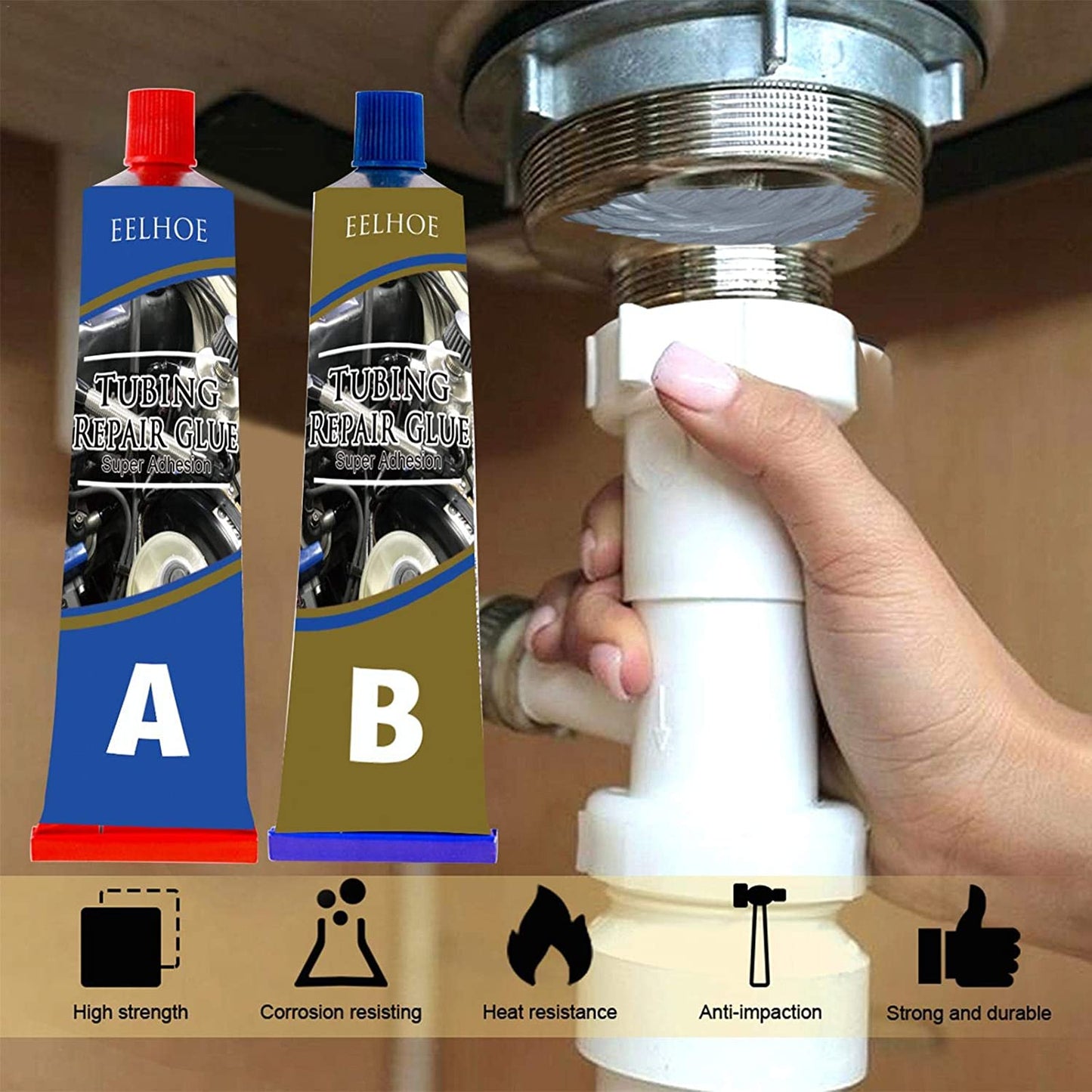 EELHOE

TUBING REPAIR GLUE
Super Adhesion

A

EELHOE

TUBING REPAIR GLUE
Super Adhesion

B

High strength

Corrosion resisting

Heat resistance

Anti-impaction

Strong and durable