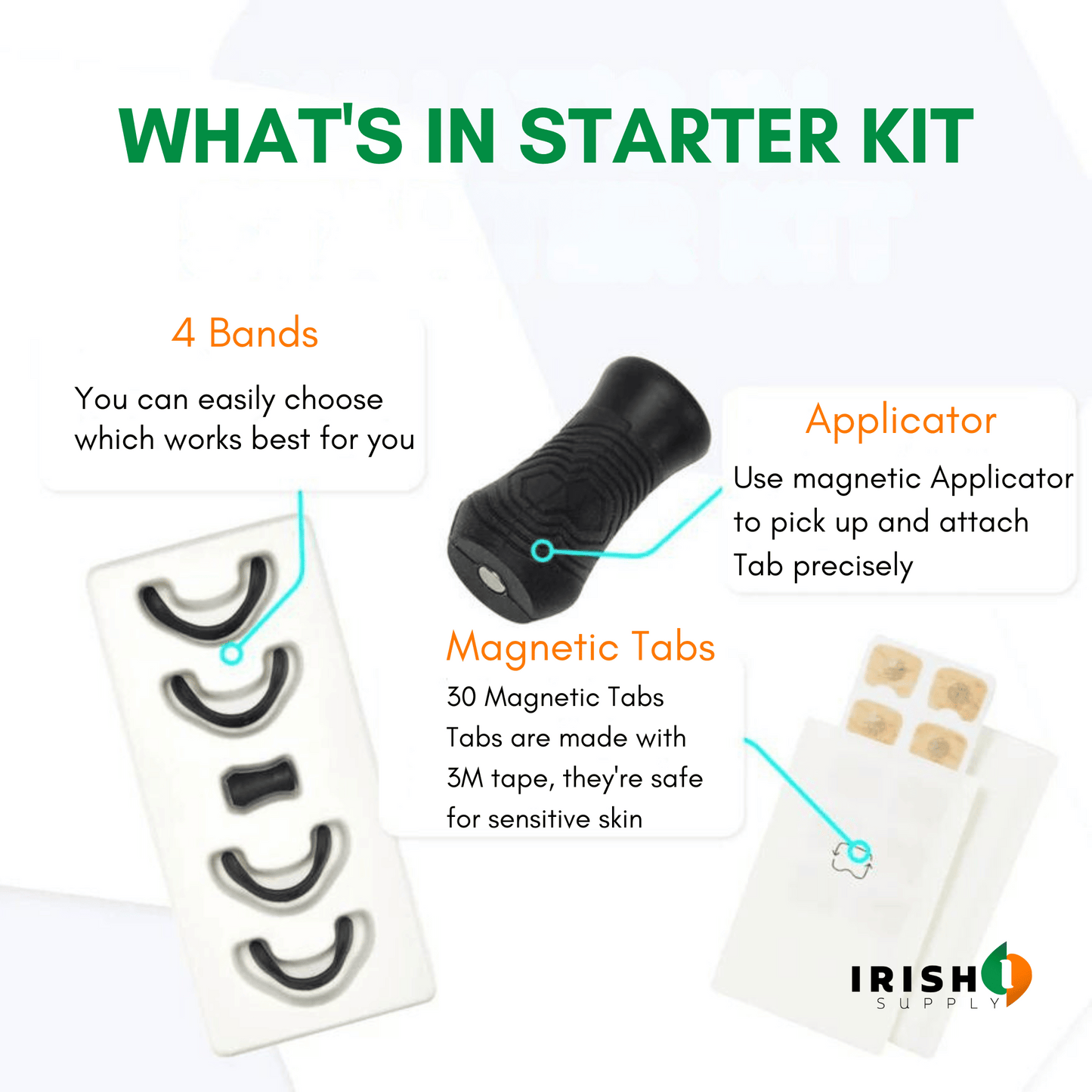 WHAT'S IN STARTER KIT

4 Bands

You can easily choose which works best for you

Applicator

Use magnetic Applicator to pick up and attach Tab precisely

Magnetic Tabs

30 Magnetic Tabs
Tabs are made with 3M tape, they're safe for sensitive skin

IRISH 1
SUPPLY