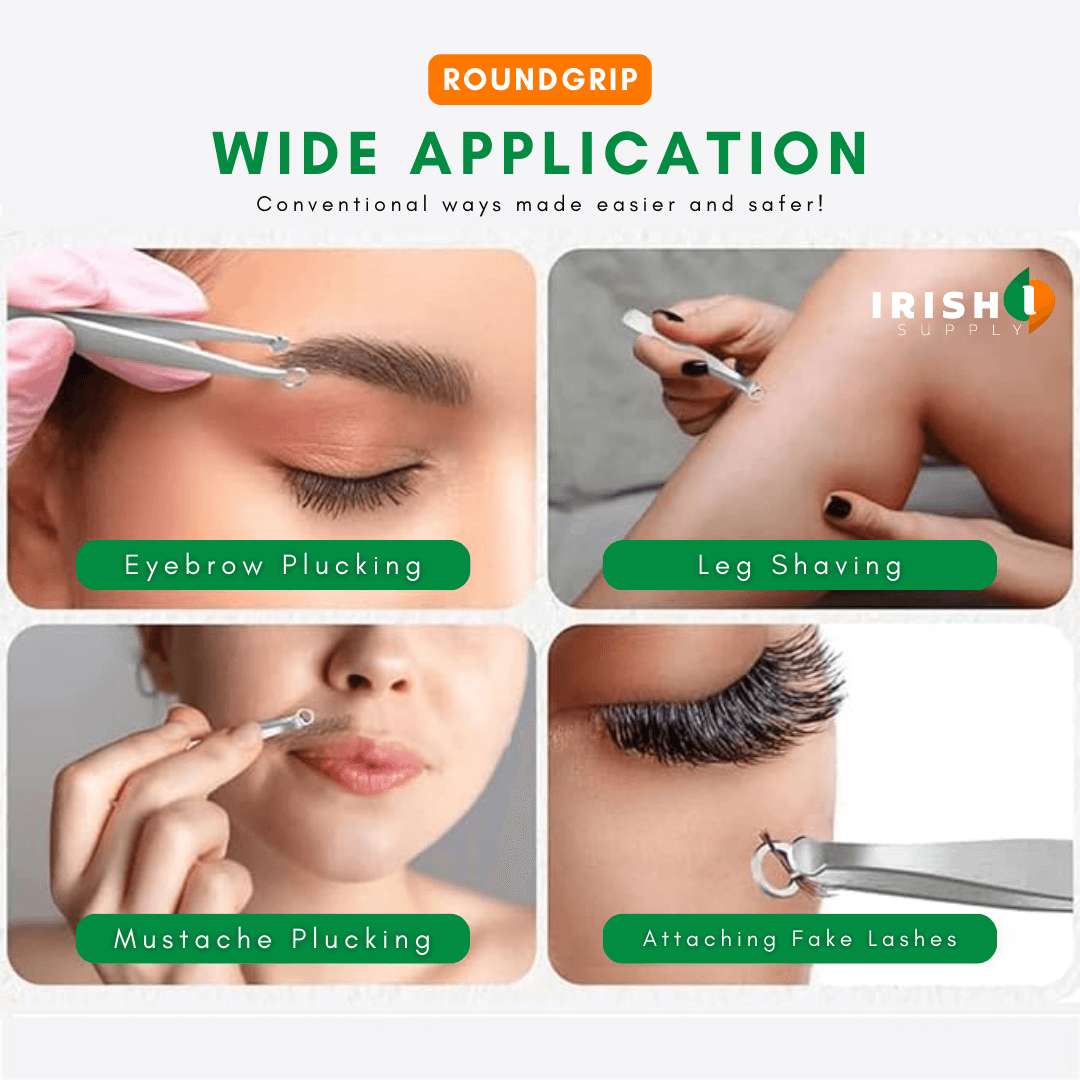 ROUNDGRIP

WIDE APPLICATION

Conventional ways made easier and safer!

IRISH SUPPLY

Eyebrow Plucking

Leg Shaving

Mustache Plucking

Attaching Fake Lashes