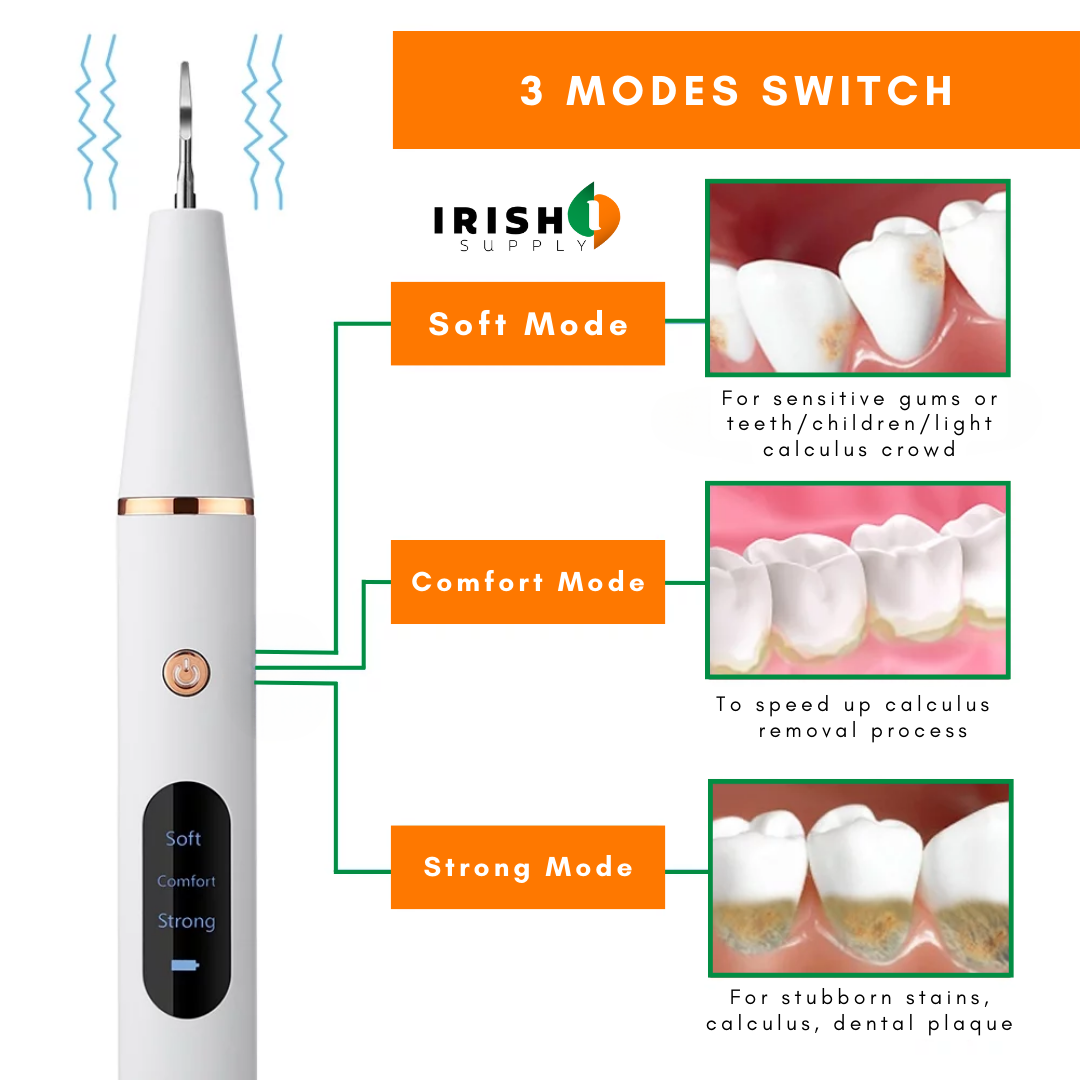 3 MODES SWITCH

IRISH SUPPLY

Soft Mode

For sensitive gums or teeth/children/light calculus crowd

Comfort Mode

To speed up calculus removal process

Strong Mode

For stubborn stains, calculus, dental plaque

Soft
Comfort
Strong