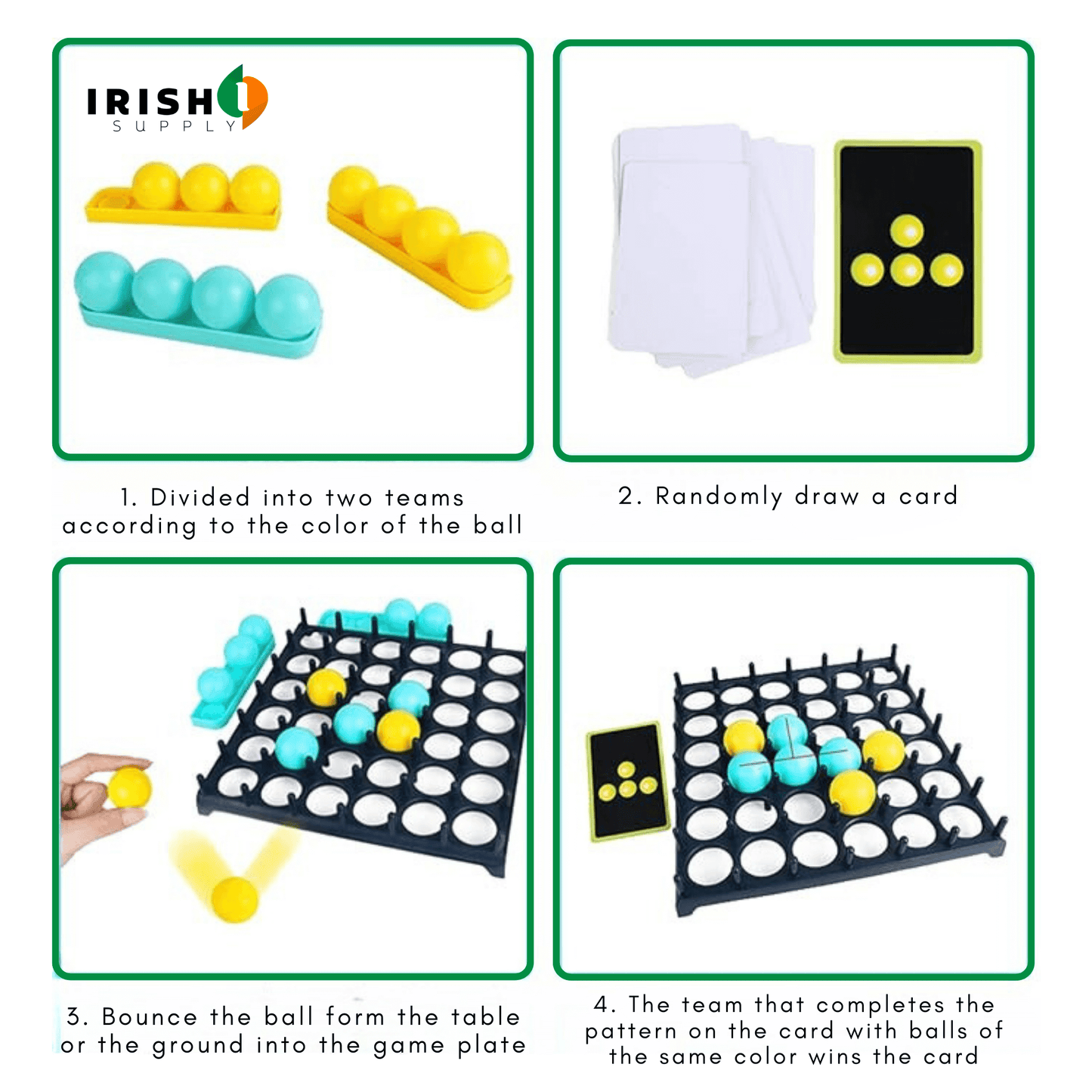 IRISH
SUPPLY

1. Divided into two teams according to the color of the ball

2. Randomly draw a card

3. Bounce the ball form the table or the ground into the game plate

4. The team that completes the pattern on the card with balls of the same color wins the card