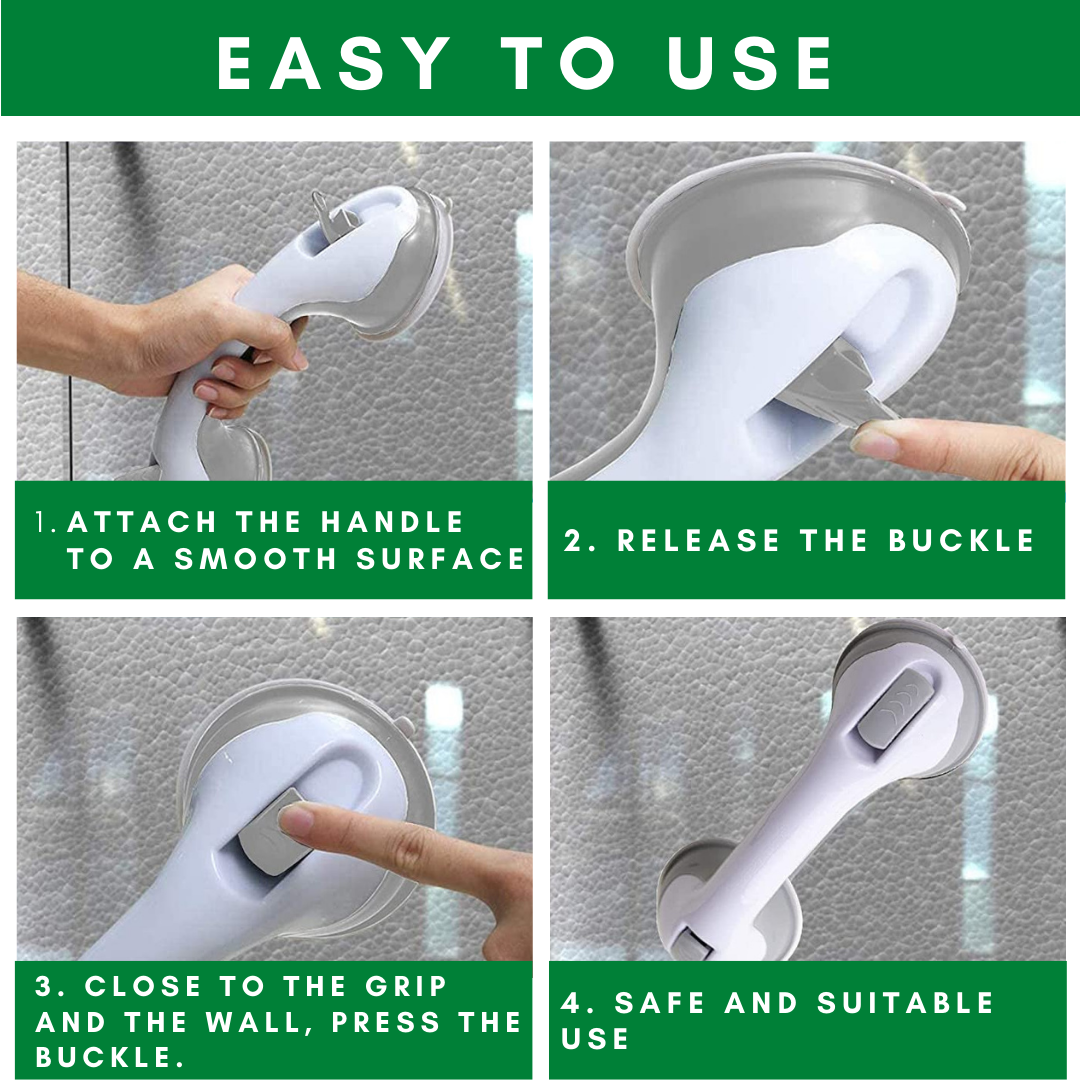 EASY TO USE

1. ATTACH THE HANDLE TO A SMOOTH SURFACE

2. RELEASE THE BUCKLE

3. CLOSE TO THE GRIP AND THE WALL, PRESS THE BUCKLE.

4. SAFE AND SUITABLE USE